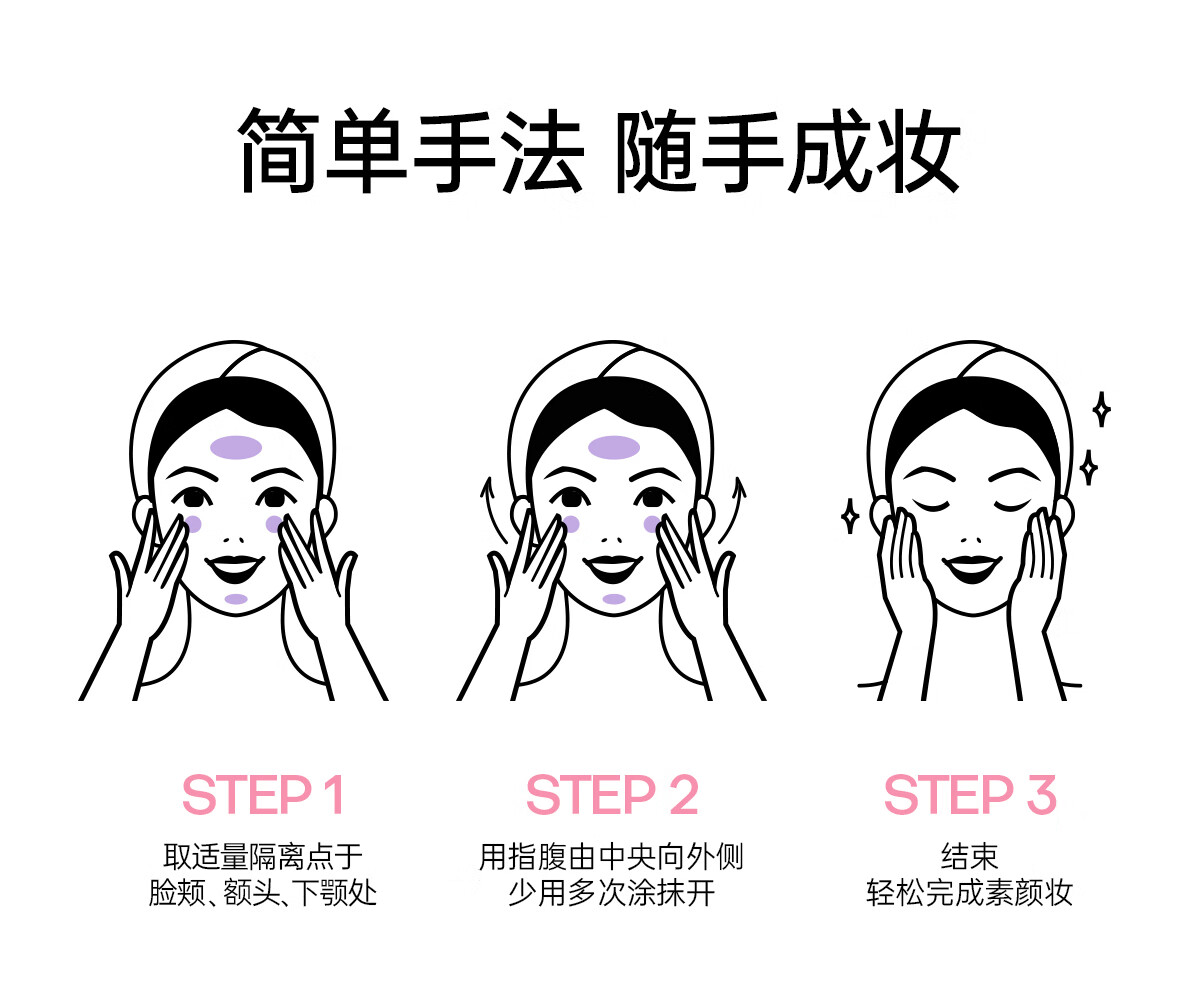 简单手法 随手成妆

STEP 1
取适量隔离点于
脸颊、额头、下颚处

STEP 2
用指腹由中央向外侧
少用多次涂抹开

STEP 3
结束
轻松完成素颜妆