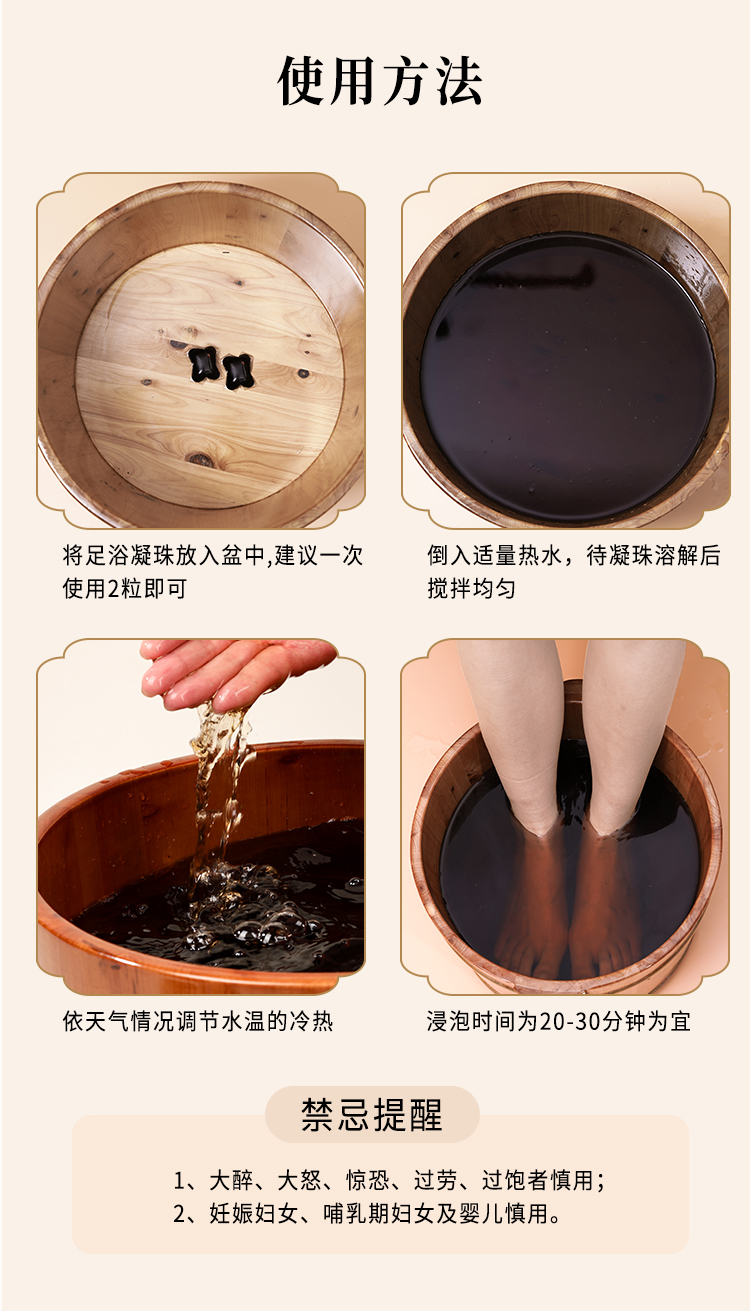 使用方法

将足浴凝珠放入盆中,建议一次使用2粒即可

倒入适量热水，待凝珠溶解后搅拌均匀

依天气情况调节水温的冷热

浸泡时间为20-30分钟为宜

禁忌提醒

1、大醉、大怒、惊恐、过劳、过饱者慎用；
2、妊娠妇女、哺乳期妇女及婴儿慎用。