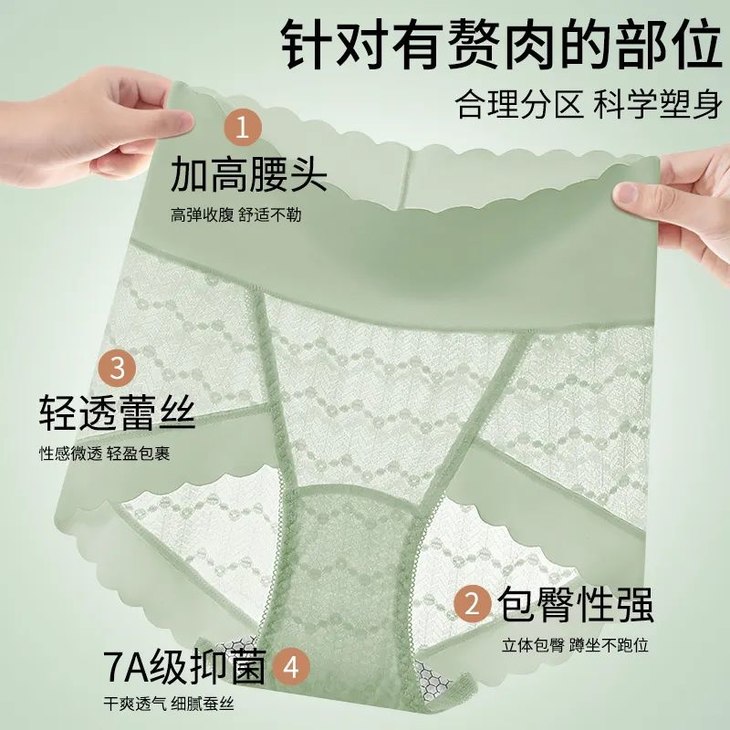 针对有赘肉的部位

合理分区 科学塑身

1
加高腰头
高弹收腹 舒适不勒

3
轻透蕾丝
性感微透 轻盈包裹

2 包臀性强
立体包臀 蹲坐不跑位

7A级抑菌 4
干爽透气 细腻蚕丝