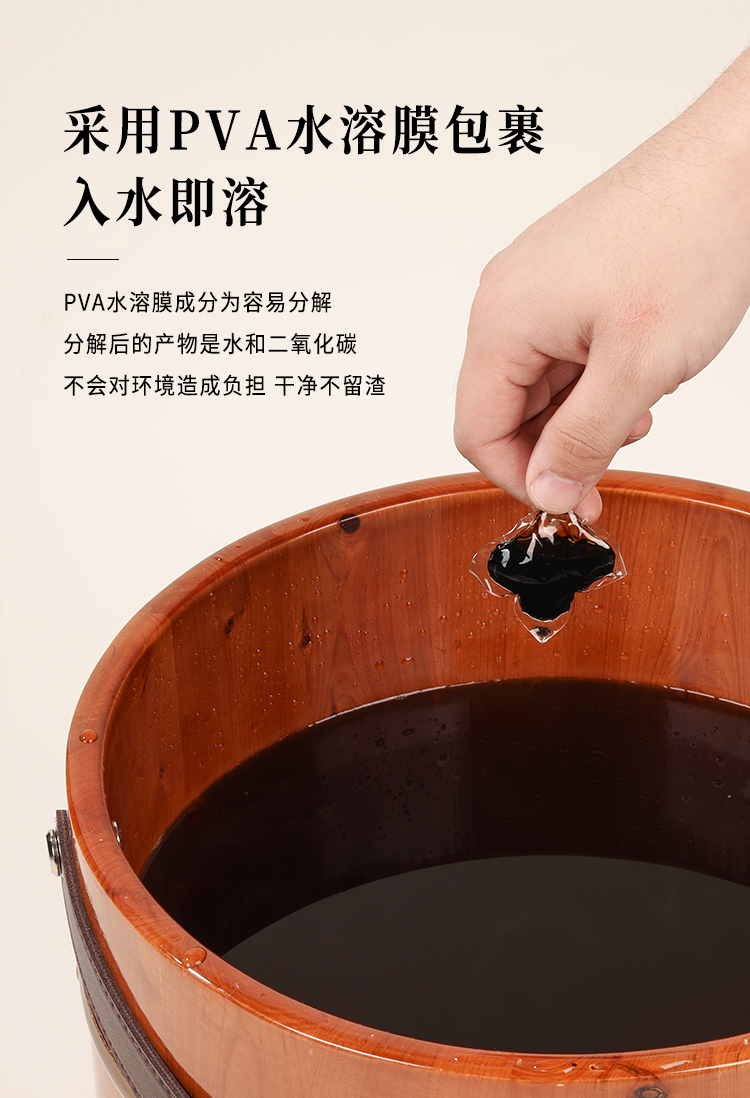 采用PVA水溶膜包裹
入水即溶

PVA水溶膜成分为容易分解
分解后的产物是水和二氧化碳
不会对环境造成负担 干净不留渣