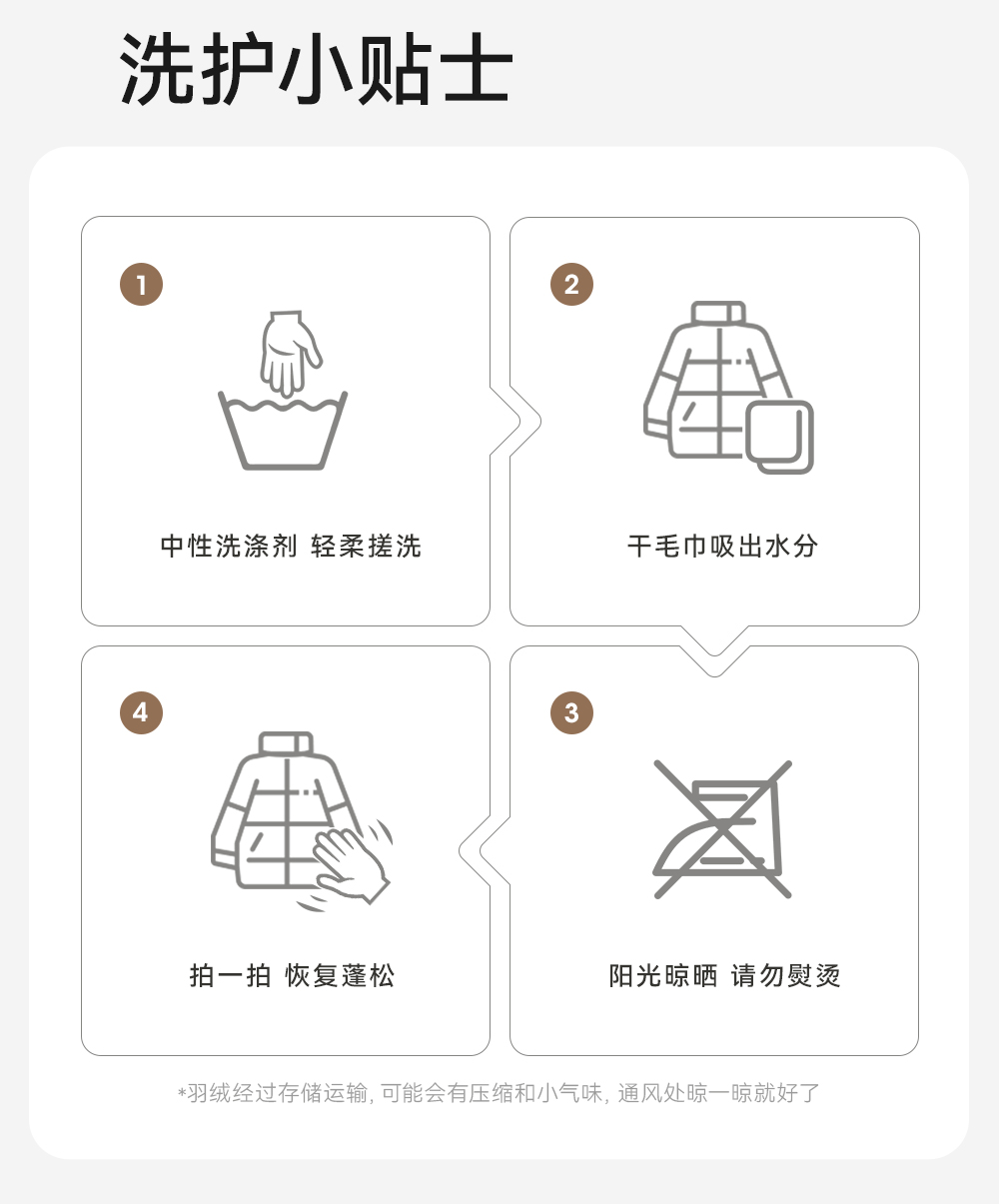 洗护小贴士

1

中性洗涤剂 轻柔搓洗

2

干毛巾吸出水分

3

阳光晾晒 请勿熨烫

4

拍一拍 恢复蓬松

*羽绒经过存储运输, 可能会有压缩和小气味, 通风处晾一晾就好了