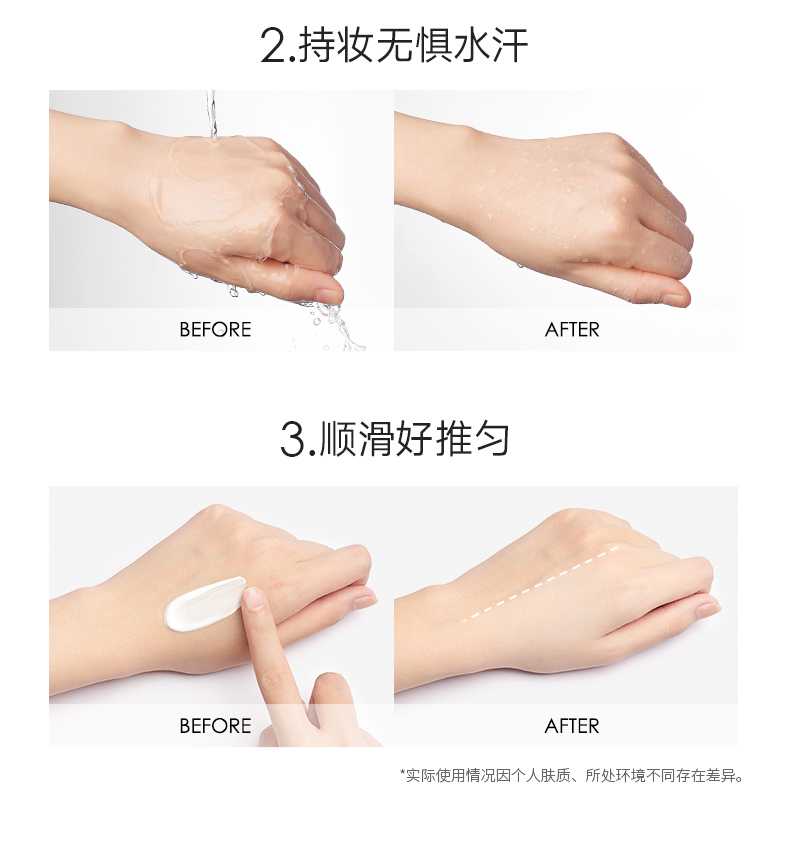 2.持妆无惧水汗

BEFORE

AFTER

3.顺滑好推匀

BEFORE

AFTER

*实际使用情况因个人肤质、所处环境不同存在差异。