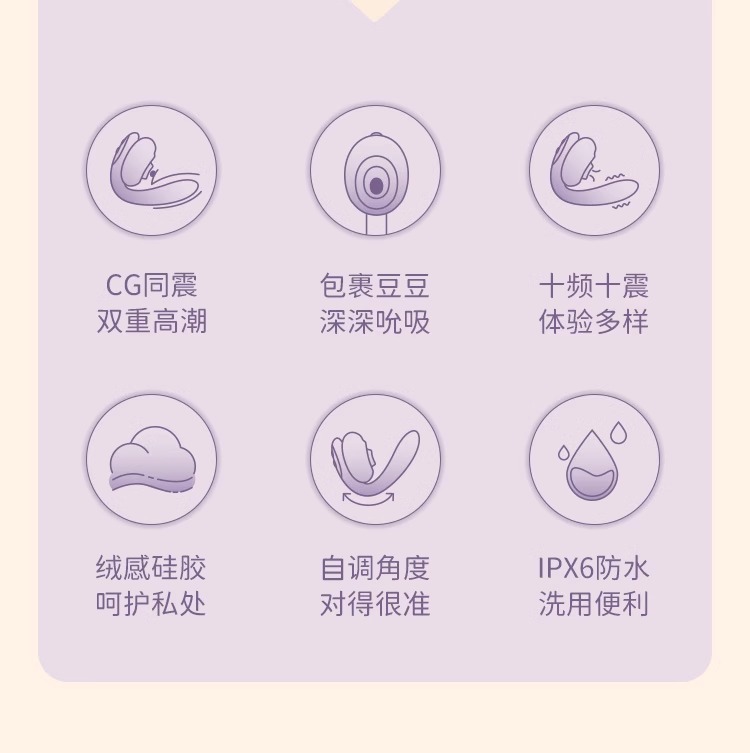 CG同震
双重高潮

包裹豆豆
深深吮吸

十频十震
体验多样

绒感硅胶
呵护私处

自调角度
对得很准

IPX6防水
洗用便利