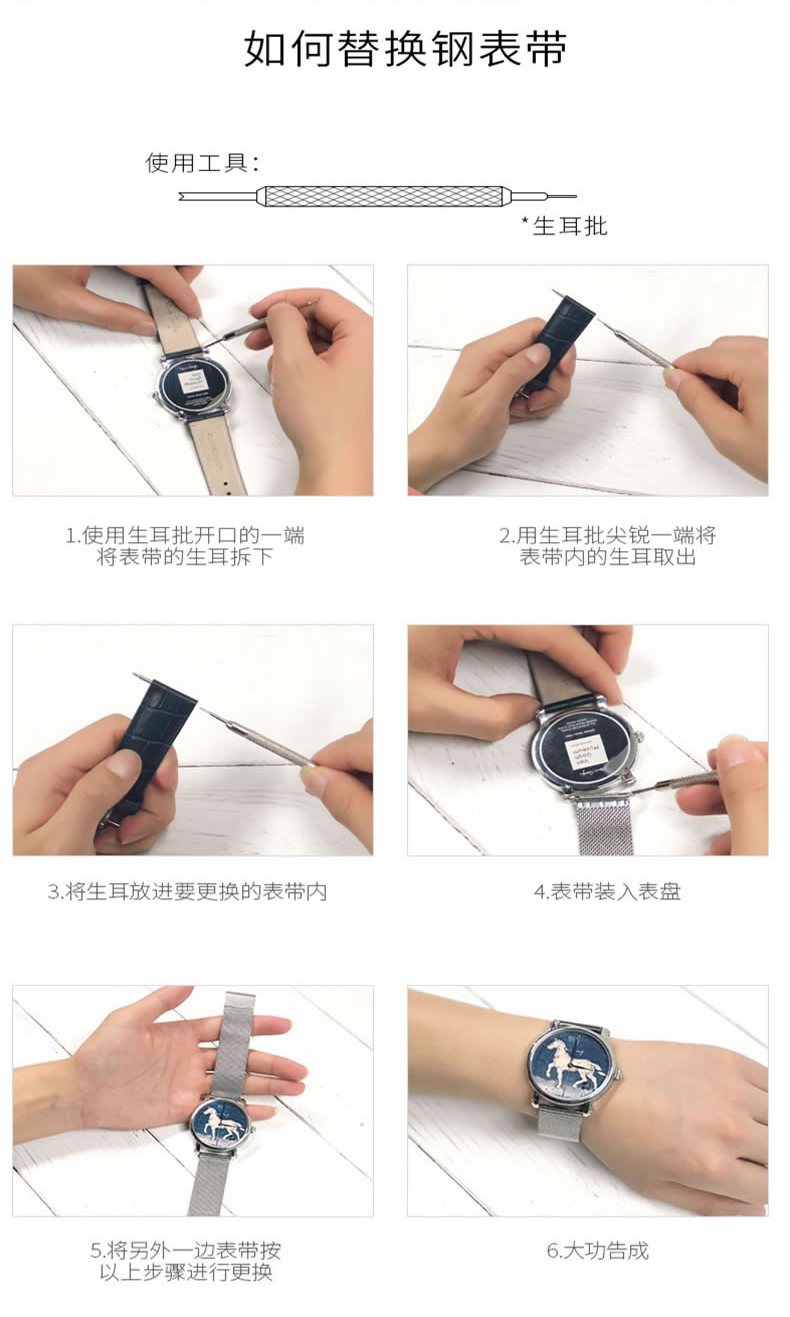 如何替换钢表带

使用工具：

*生耳批

1.使用生耳批开口的一端将表带的生耳拆下

2.用生耳批尖锐一端将表带内的生耳取出

3.将生耳放进要更换的表带内

4.表带装入表盘

5.将另外一边表带按以上步骤进行更换

6.大功告成