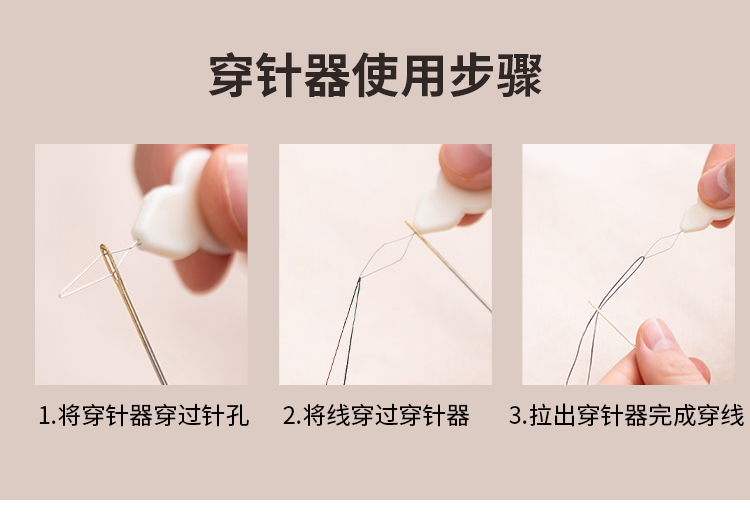 穿针器使用步骤

1.将穿针器穿过针孔

2.将线穿过穿针器

3.拉出穿针器完成穿线