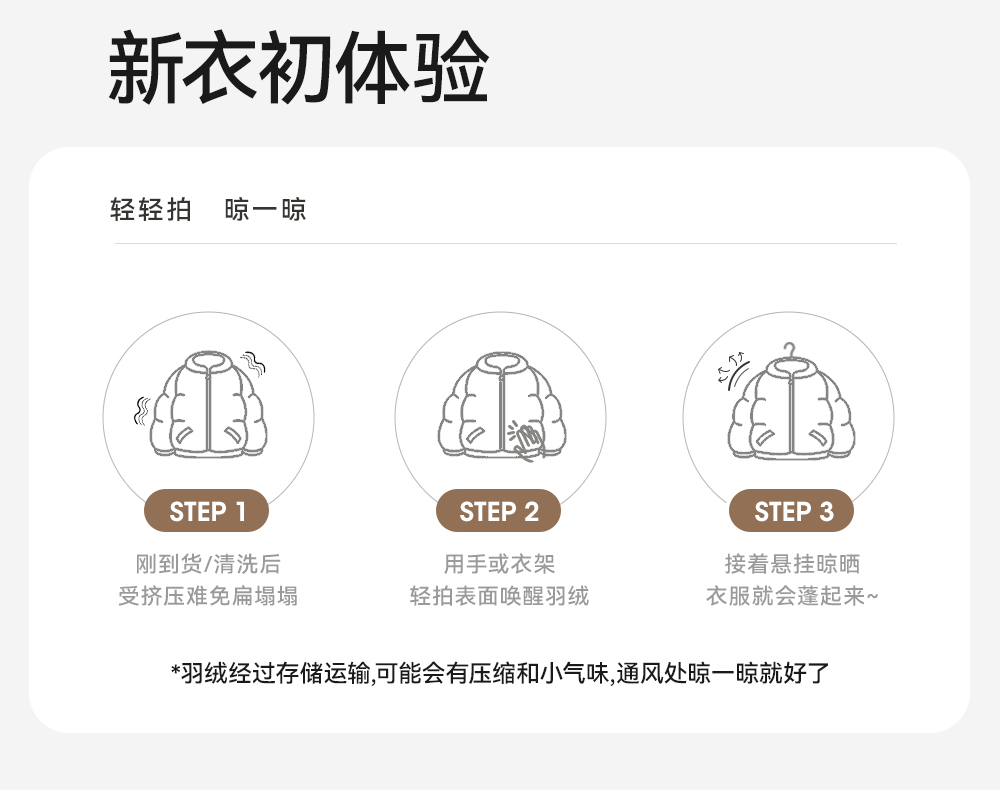 新衣初体验

轻轻拍　晾一晾

STEP 1
刚到货/清洗后
受挤压难免扁塌塌

STEP 2
用手或衣架
轻拍表面唤醒羽绒

STEP 3
接着悬挂晾晒
衣服就会蓬起来~

*羽绒经过存储运输,可能会有压缩和小气味,通风处晾一晾就好了