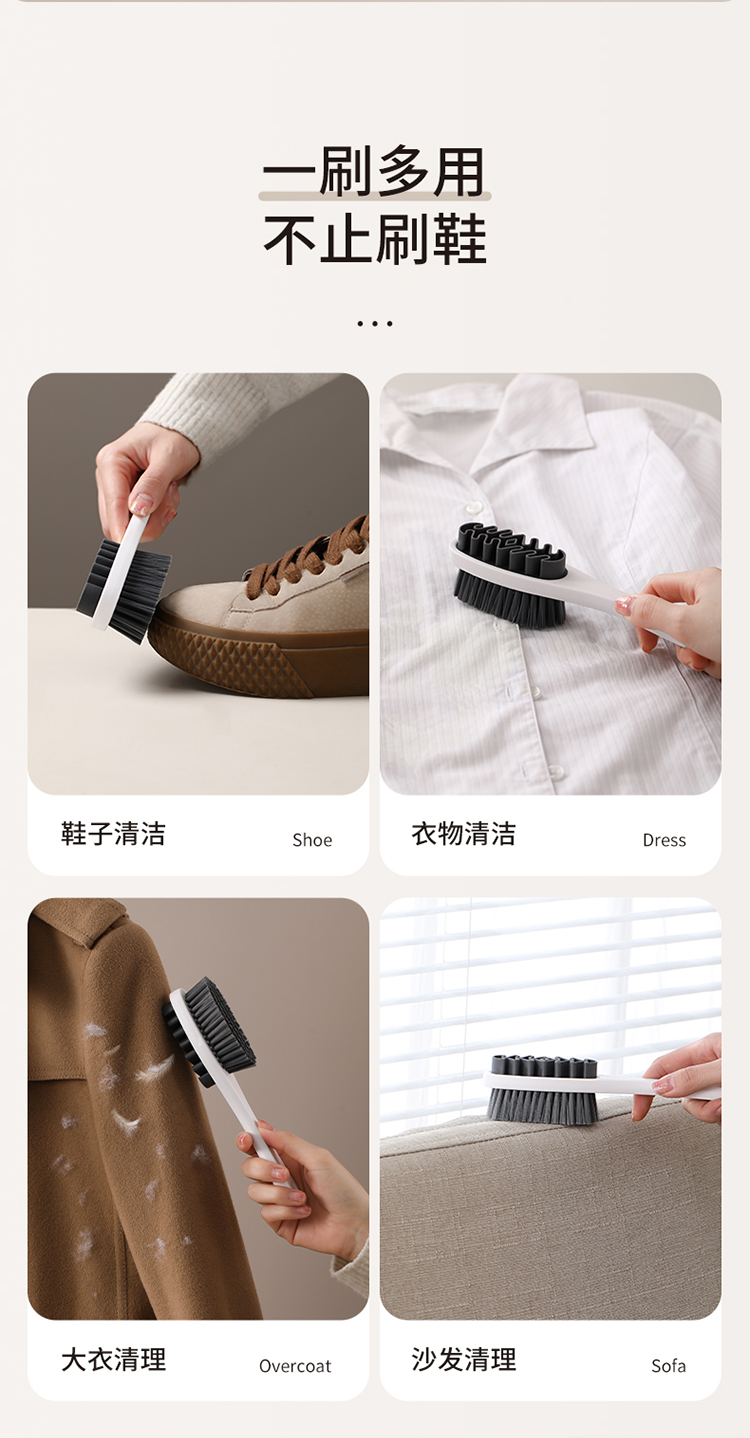 一刷多用
不止刷鞋

...

鞋子清洁 Shoe

衣物清洁 Dress

大衣清理 Overcoat

沙发清理 Sofa