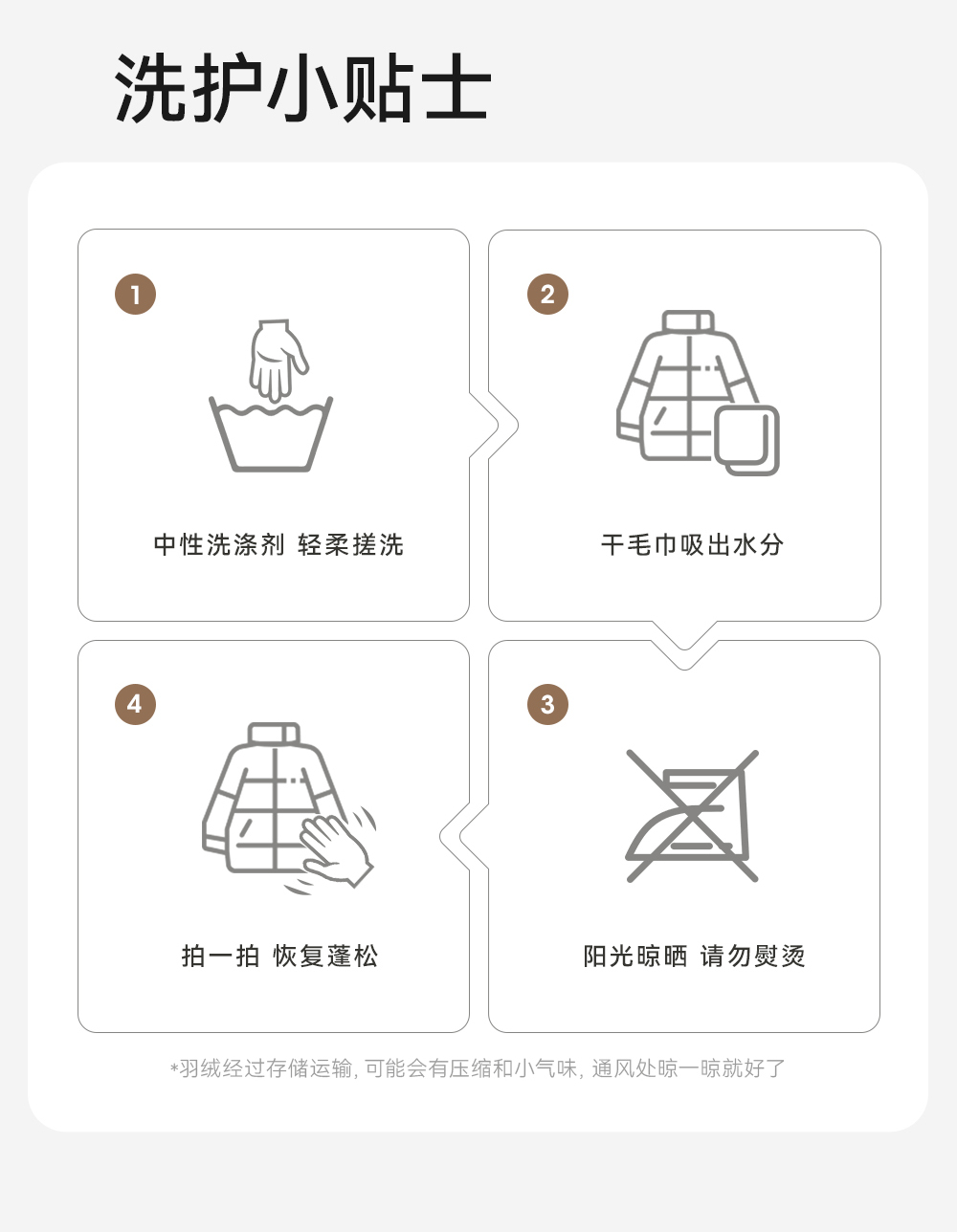 洗护小贴士

1
中性洗涤剂 轻柔搓洗

2
干毛巾吸出水分

4
拍一拍 恢复蓬松

3
阳光晾晒 请勿熨烫

*羽绒经过存储运输, 可能会有压缩和小气味, 通风处晾一晾就好了