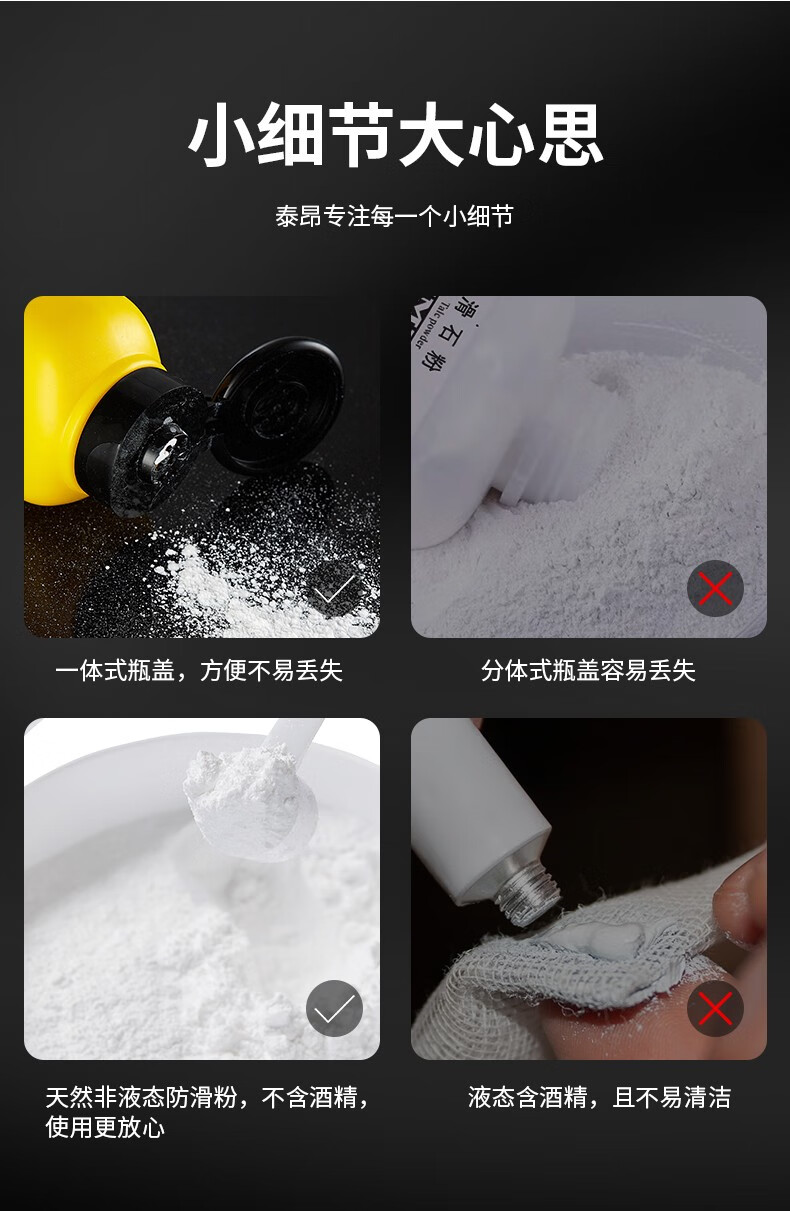 小细节大心思

泰昂专注每一个小细节

滑石粉
Talc powder

一体式瓶盖，方便不易丢失

分体式瓶盖容易丢失

天然非液态防滑粉，不含酒精，使用更放心

液态含酒精，且不易清洁