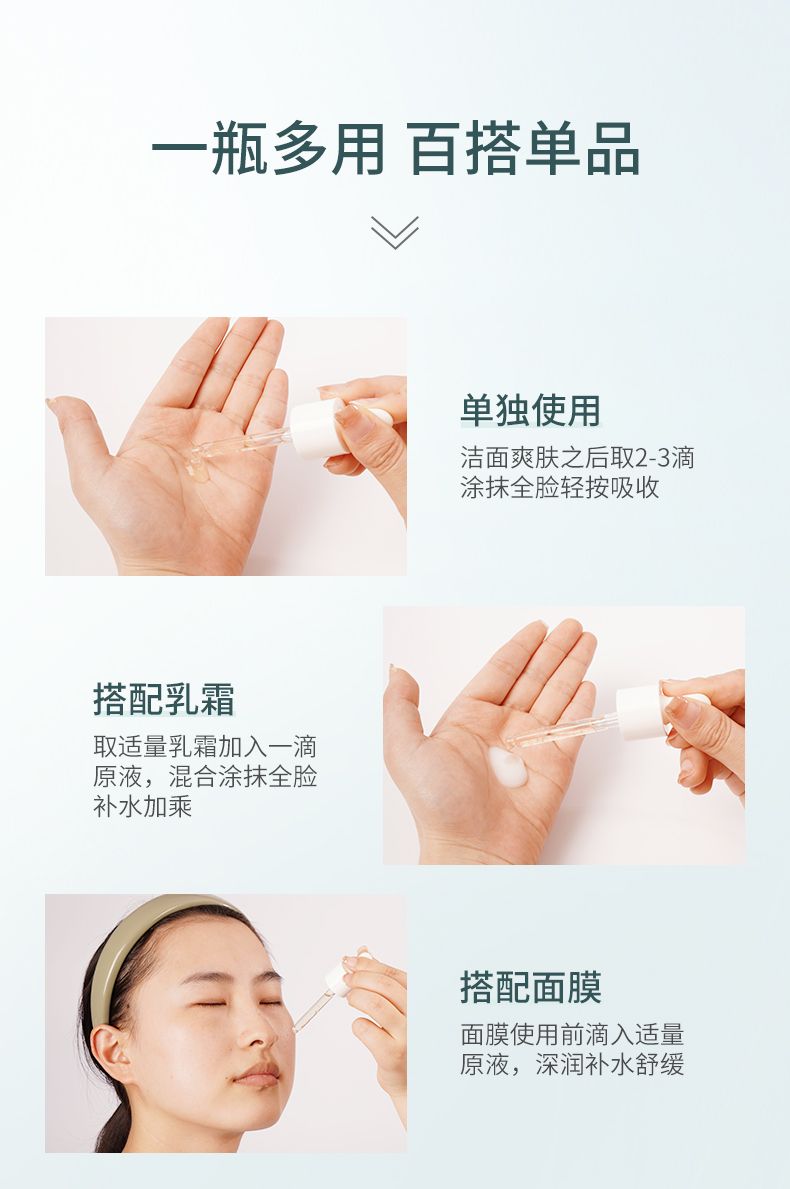 一瓶多用 百搭单品

单独使用
洁面爽肤之后取2-3滴涂抹全脸轻按吸收

搭配乳霜
取适量乳霜加入一滴原液，混合涂抹全脸补水加乘

搭配面膜
面膜使用前滴入适量原液，深润补水舒缓