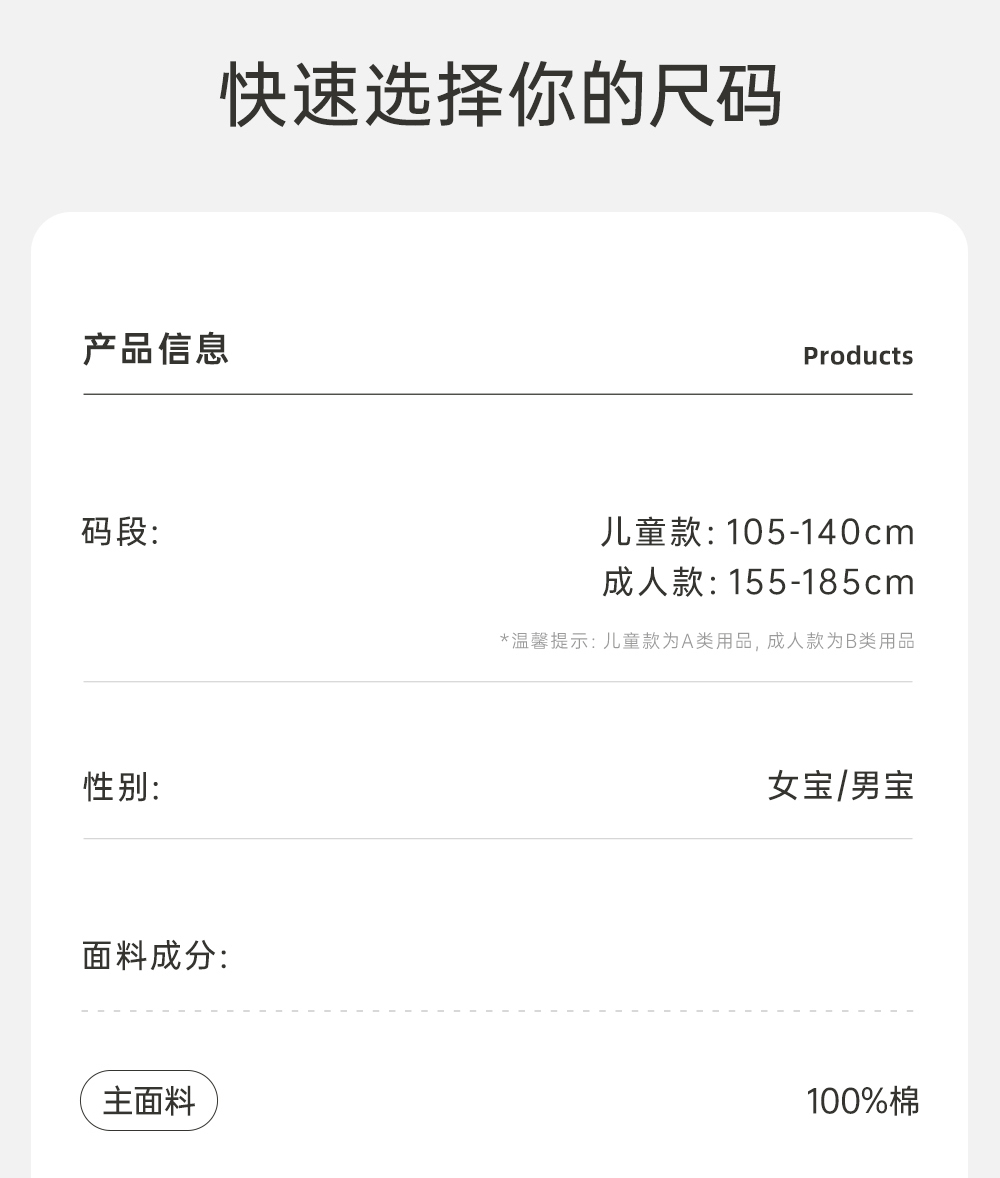 快速选择你的尺码

产品信息 Products

码段:

儿童款:105-140cm
成人款:155-185cm

*温馨提示:儿童款为A类用品,成人款为B类用品

性别: 女宝/男宝

面料成分:

主面料 100%棉