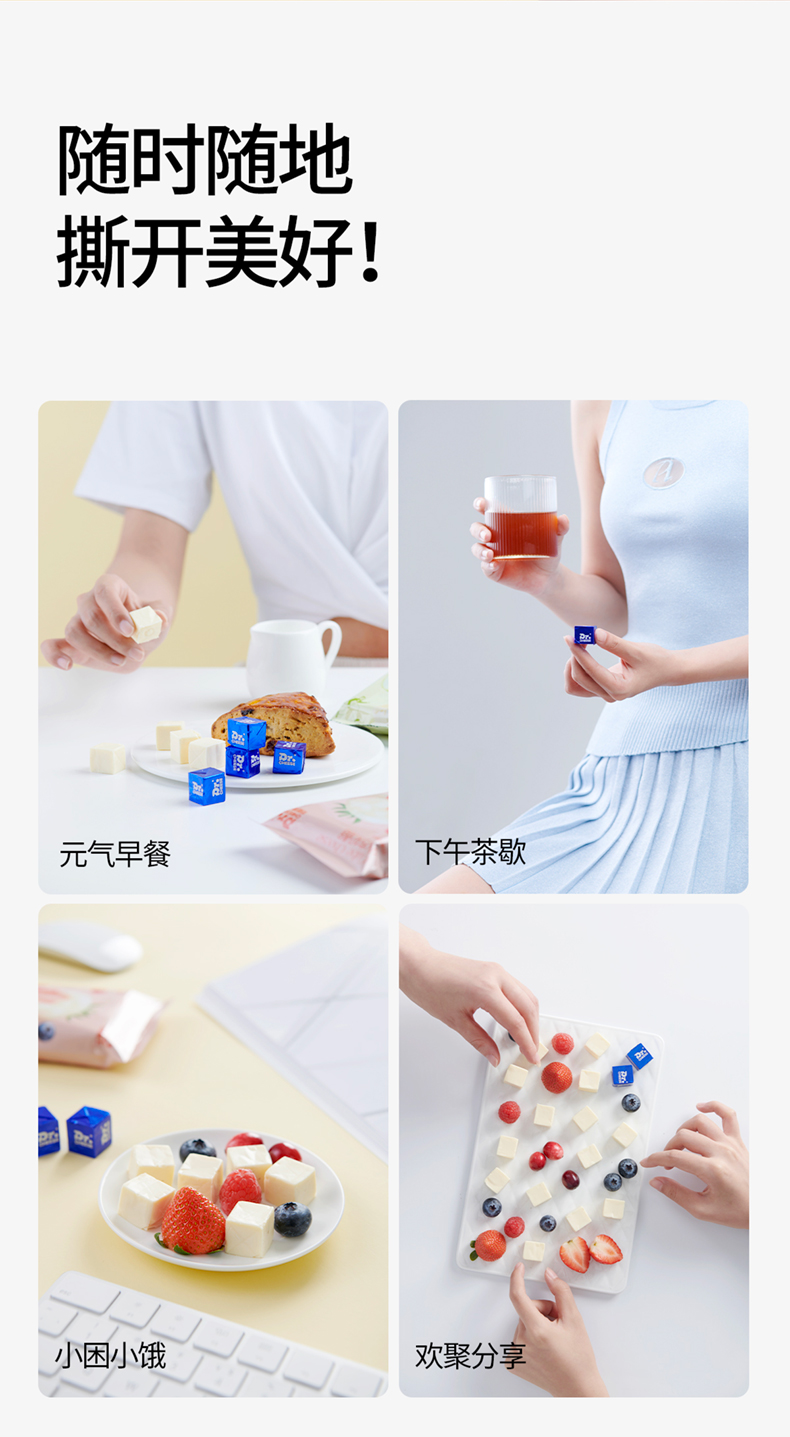 随时随地
撕开美好！

元气早餐

下午茶歇

小困小饿

欢聚分享