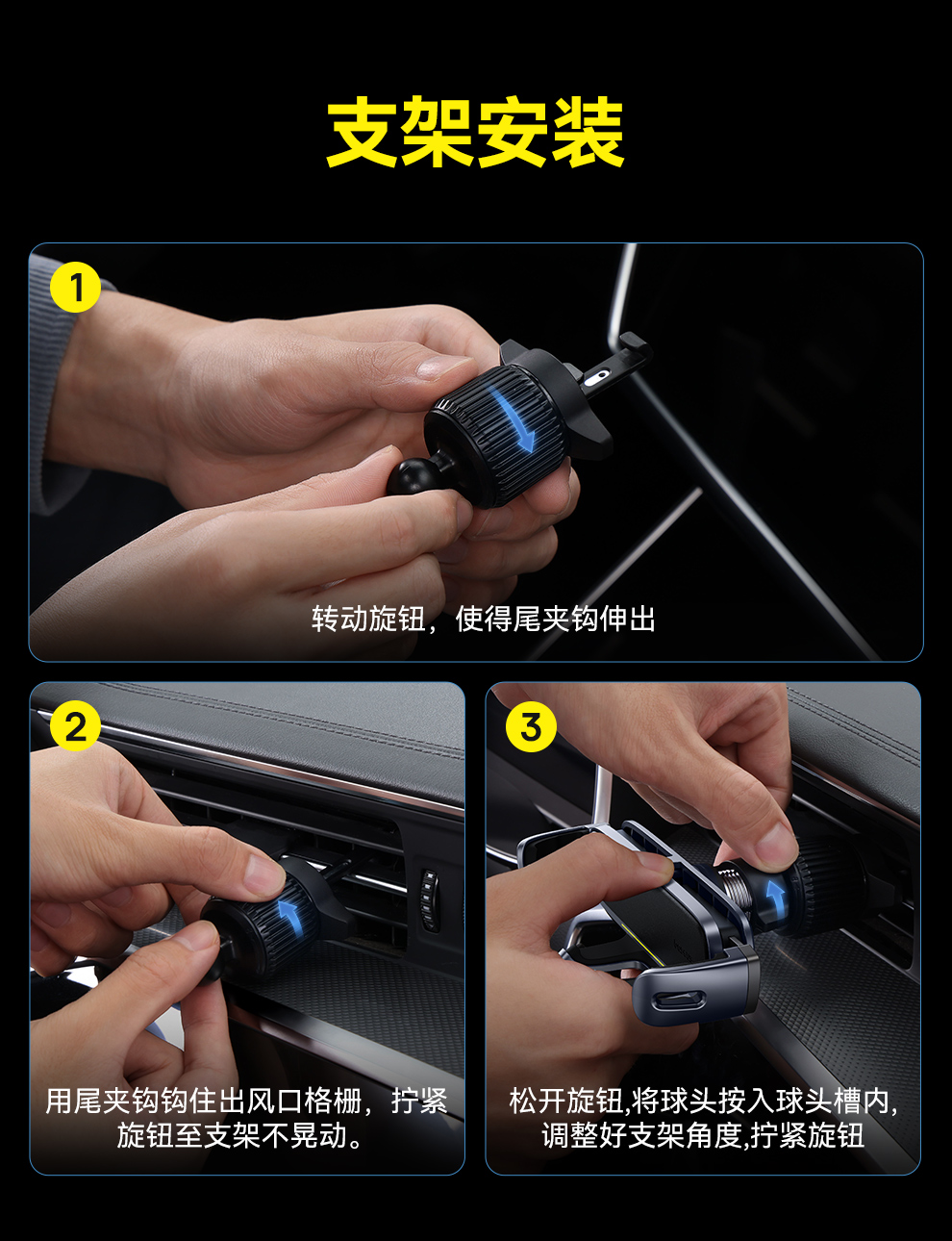 支架安装

1

转动旋钮，使得尾夹钩伸出

2

用尾夹钩钩住出风口格栅，拧紧旋钮至支架不晃动。

3

松开旋钮,将球头按入球头槽内,调整好支架角度,拧紧旋钮