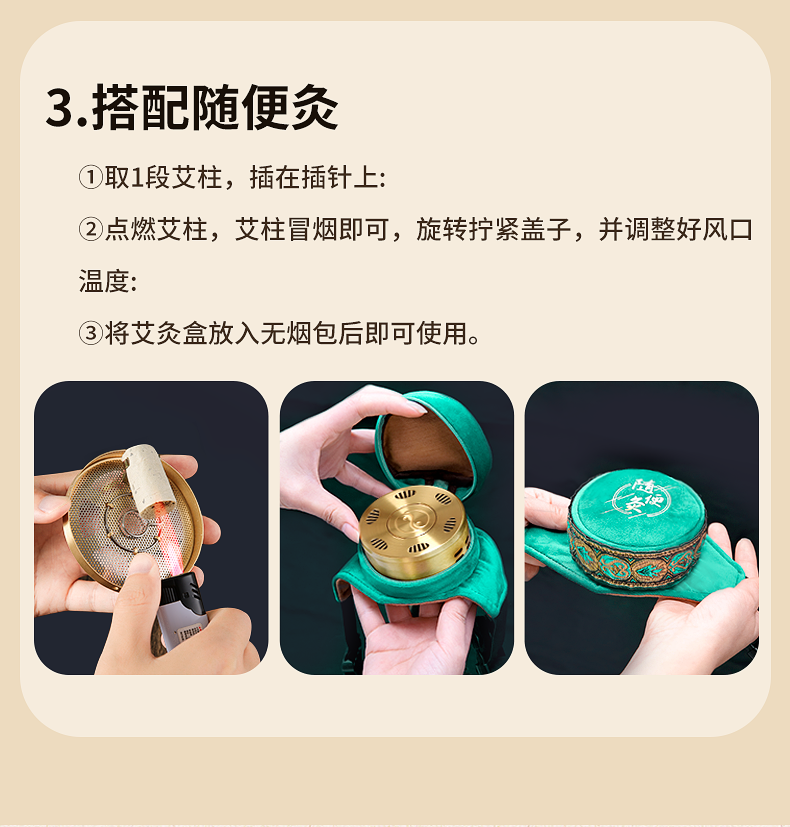 3.搭配随便灸

①取1段艾柱，插在插针上:

②点燃艾柱，艾柱冒烟即可，旋转拧紧盖子，并调整好风口温度:

③将艾灸盒放入无烟包后即可使用。

随便灸