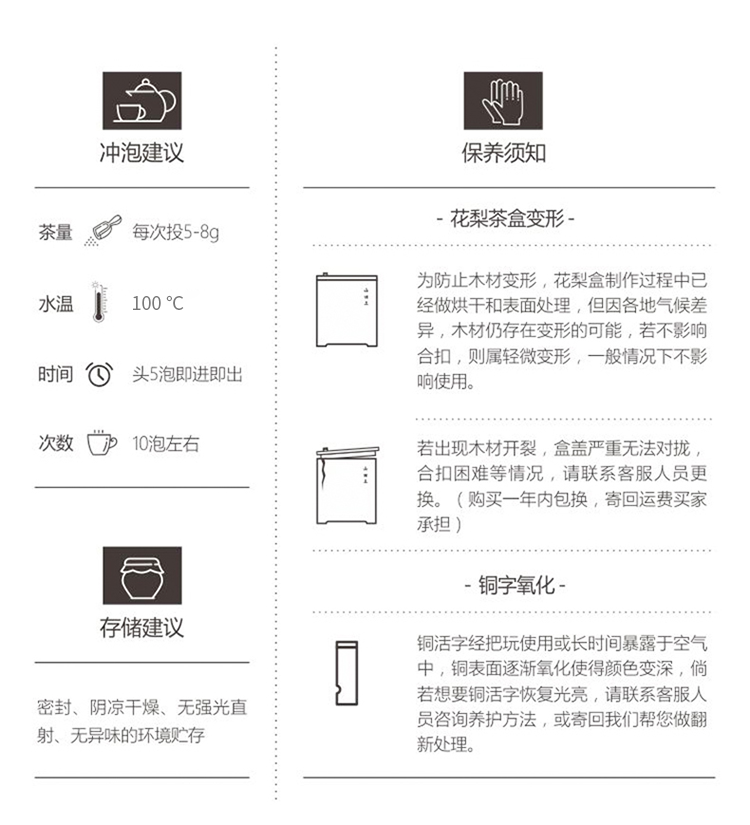 冲泡建议

茶量 每次投5-8g

水温 100 °C

时间 头5泡即进即出

次数 10泡左右

存储建议

密封、阴凉干燥、无强光直射、无异味的环境贮存

保养须知

- 花梨茶盒变形 -

为防止木材变形，花梨盒制作过程中已经做烘干和表面处理，但因各地气候差异，木材仍存在变形的可能，若不影响合扣，则属轻微变形，一般情况下不影响使用。

若出现木材开裂，盒盖严重无法对拢，合扣困难等情况，请联系客服人员更换。（购买一年内包换，寄回运费买家承担）

- 铜字氧化 -

铜活字经把玩使用或长时间暴露于空气中，铜表面逐渐氧化使得颜色变深，倘若想要铜活字恢复光亮，请联系客服人员咨询养护方法，或寄回我们帮您做翻新处理。