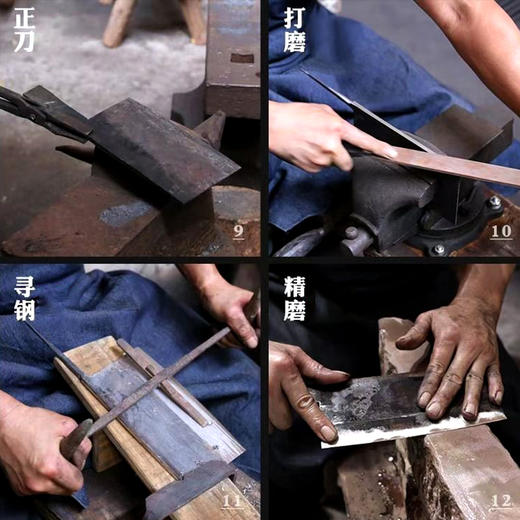 正刀

9

打磨

10

寻钢

11

精磨

12