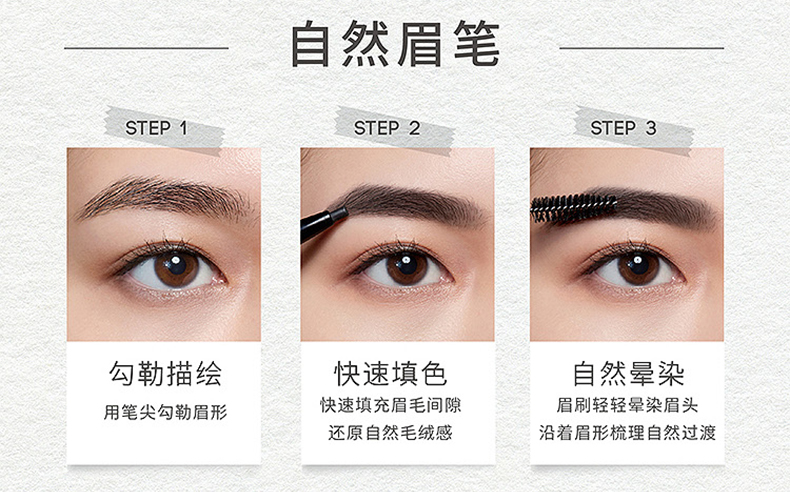 自然眉笔

STEP 1

勾勒描绘

用笔尖勾勒眉形

STEP 2

快速填色

快速填充眉毛间隙
还原自然毛绒感

STEP 3

自然晕染

眉刷轻轻晕染眉头
沿着眉形梳理自然过渡