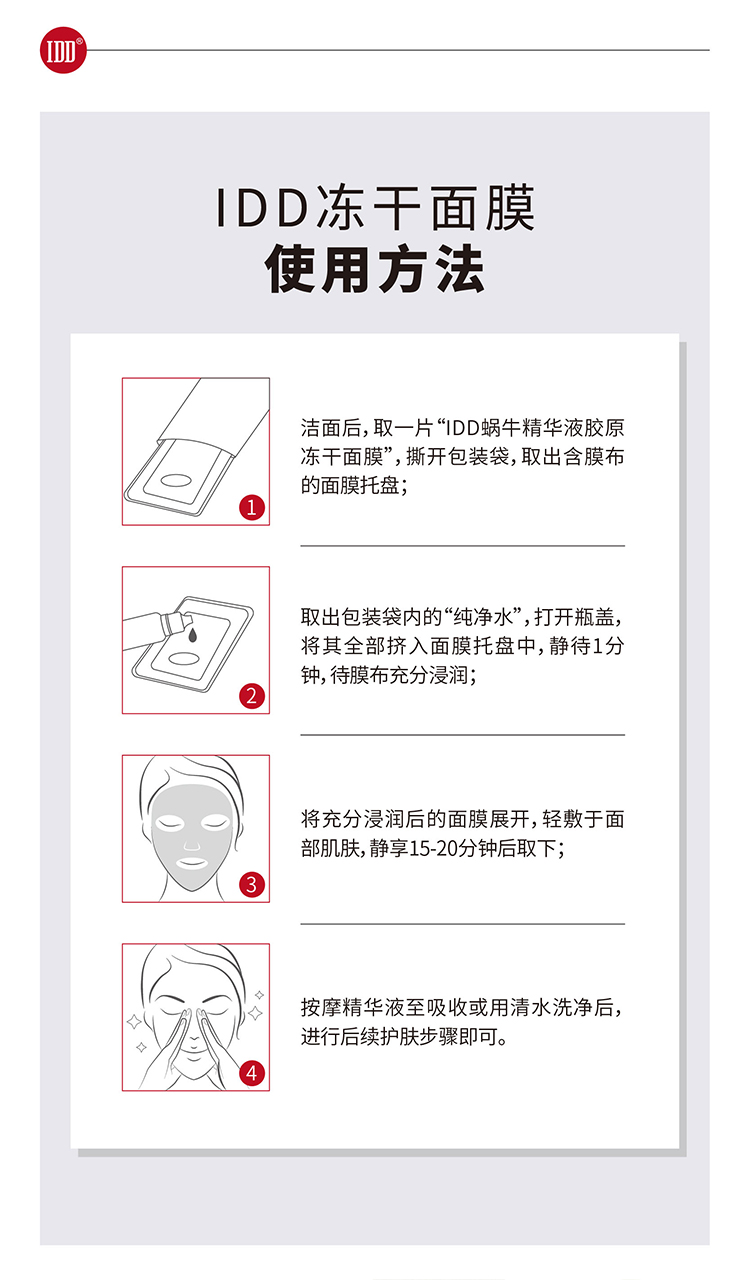 IDD®

IDD冻干面膜
使用方法

1

洁面后，取一片“IDD蜗牛精华液胶原冻干面膜”，撕开包装袋，取出含膜布的面膜托盘；

2

取出包装袋内的“纯净水”，打开瓶盖，将其全部挤入面膜托盘中，静待1分钟，待膜布充分浸润；

3

将充分浸润后的面膜展开，轻敷于面部肌肤，静享15-20分钟后取下；

4

按摩精华液至吸收或用清水洗净后，进行后续护肤步骤即可。