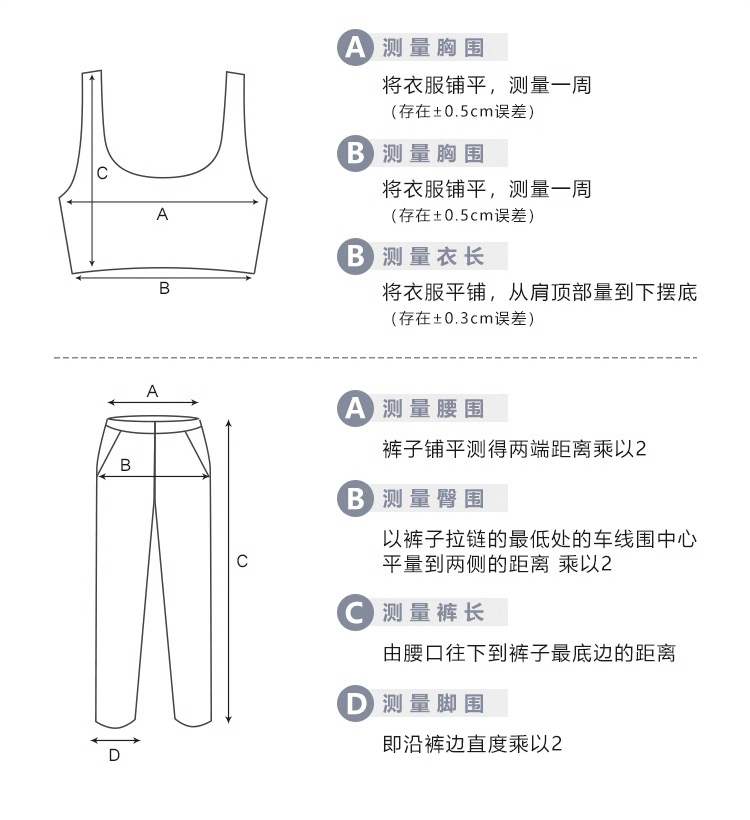 C
A
B

A 测量胸围
将衣服铺平，测量一周
（存在±0.5cm误差）

B 测量胸围
将衣服铺平，测量一周
（存在±0.5cm误差）

B 测量衣长
将衣服平铺，从肩顶部量到下摆底
（存在±0.3cm误差）

A
B
C
D

A 测量腰围
裤子铺平测得两端距离乘以2

B 测量臀围
以裤子拉链的最低处的车线围中心平量到两侧的距离 乘以2

C 测量裤长
由腰口往下到裤子最底边的距离

D 测量脚围
即沿裤边直度乘以2