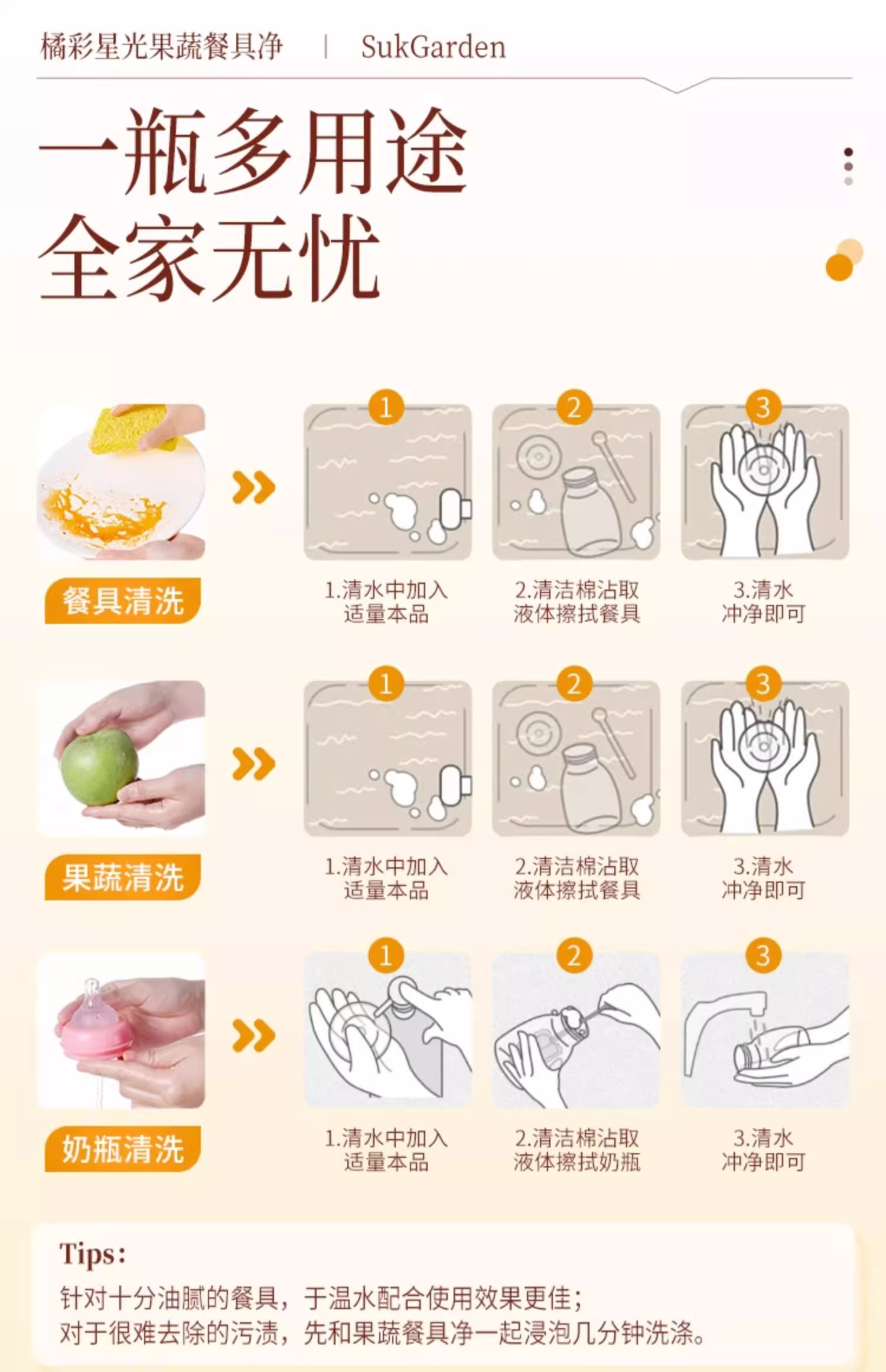 橘彩星光果蔬餐具净 | SukGarden

一瓶多用途
全家无忧

餐具清洗

1
1.清水中加入适量本品

2
2.清洁棉沾取液体擦拭餐具

3
3.清水冲净即可

果蔬清洗

1
1.清水中加入适量本品

2
2.清洁棉沾取液体擦拭餐具

3
3.清水冲净即可

奶瓶清洗

1
1.清水中加入适量本品

2
2.清洁棉沾取液体擦拭奶瓶

3
3.清水冲净即可

Tips:
针对十分油腻的餐具，于温水配合使用效果更佳；
对于很难去除的污渍，先和果蔬餐具净一起浸泡几分钟洗涤。