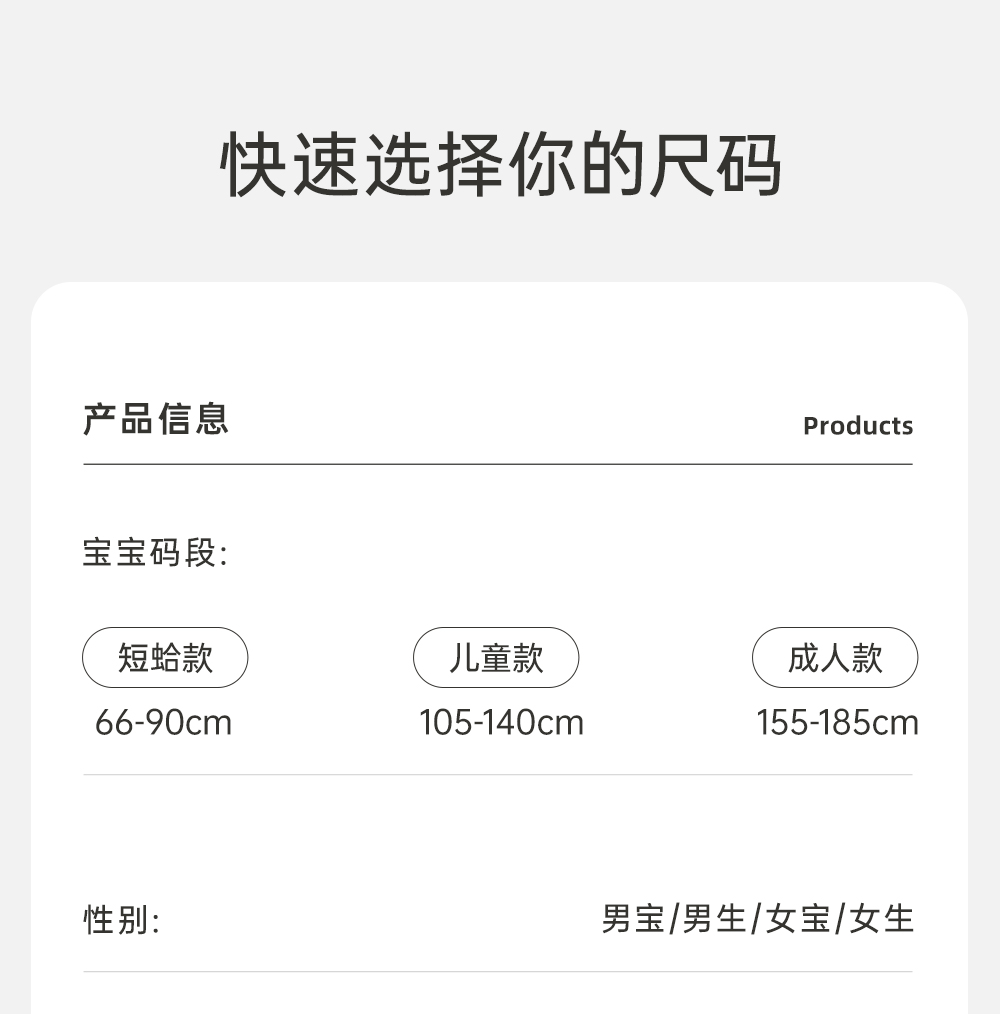 快速选择你的尺码

产品信息 Products

宝宝码段:

短蛤款
66-90cm

儿童款
105-140cm

成人款
155-185cm

性别: 男宝/男生/女宝/女生