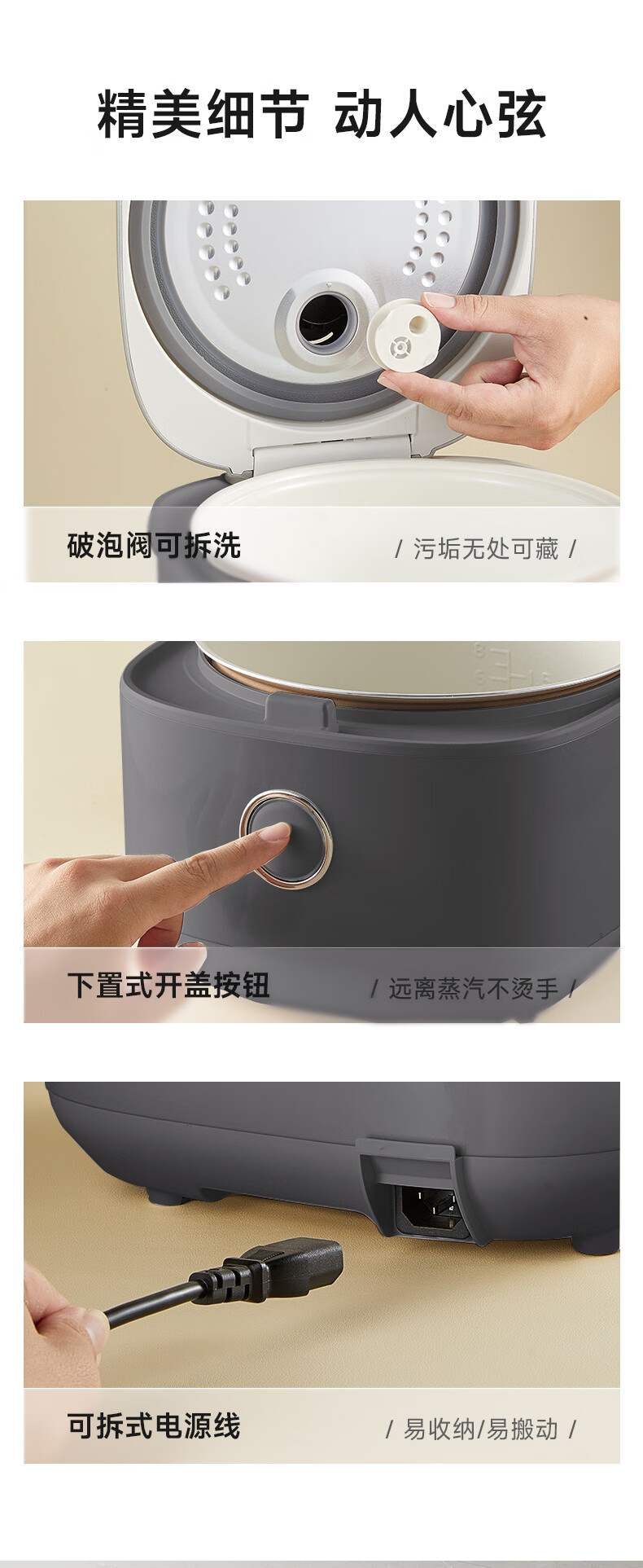 精美细节 动人心弦

破泡阀可拆洗

/ 污垢无处可藏 /

下置式开盖按钮

/ 远离蒸汽不烫手 /

可拆式电源线

/ 易收纳/易搬动 /