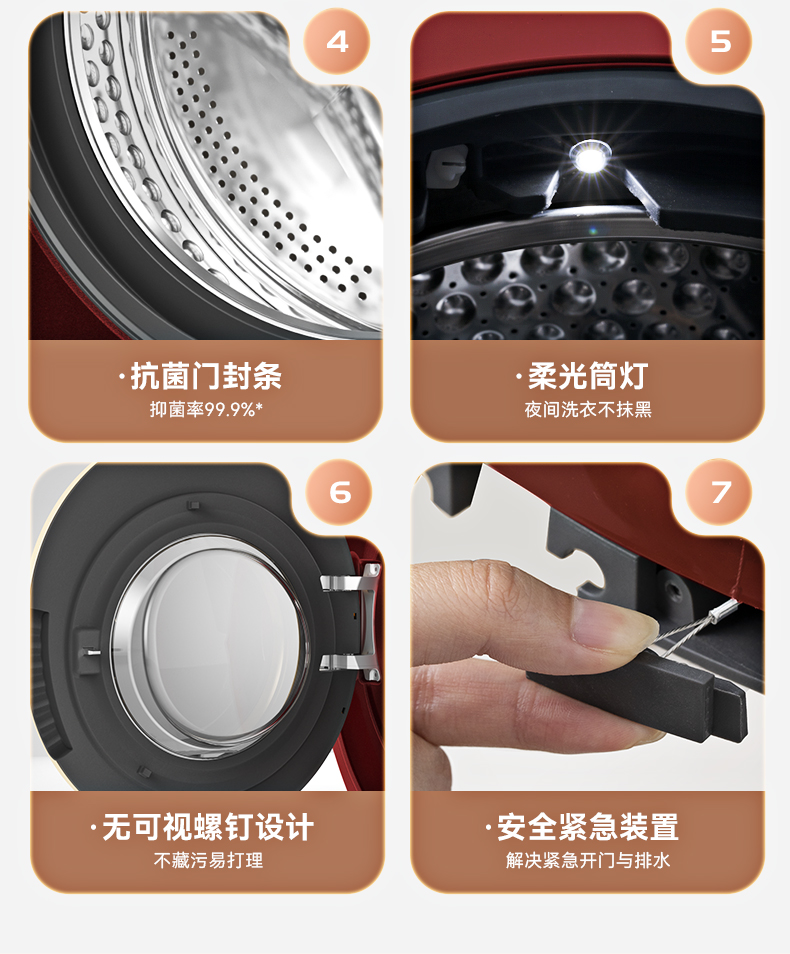 4

·抗菌门封条
抑菌率99.9%*

5

·柔光筒灯
夜间洗衣不抹黑

6

·无可视螺钉设计
不藏污易打理

7

·安全紧急装置
解决紧急开门与排水