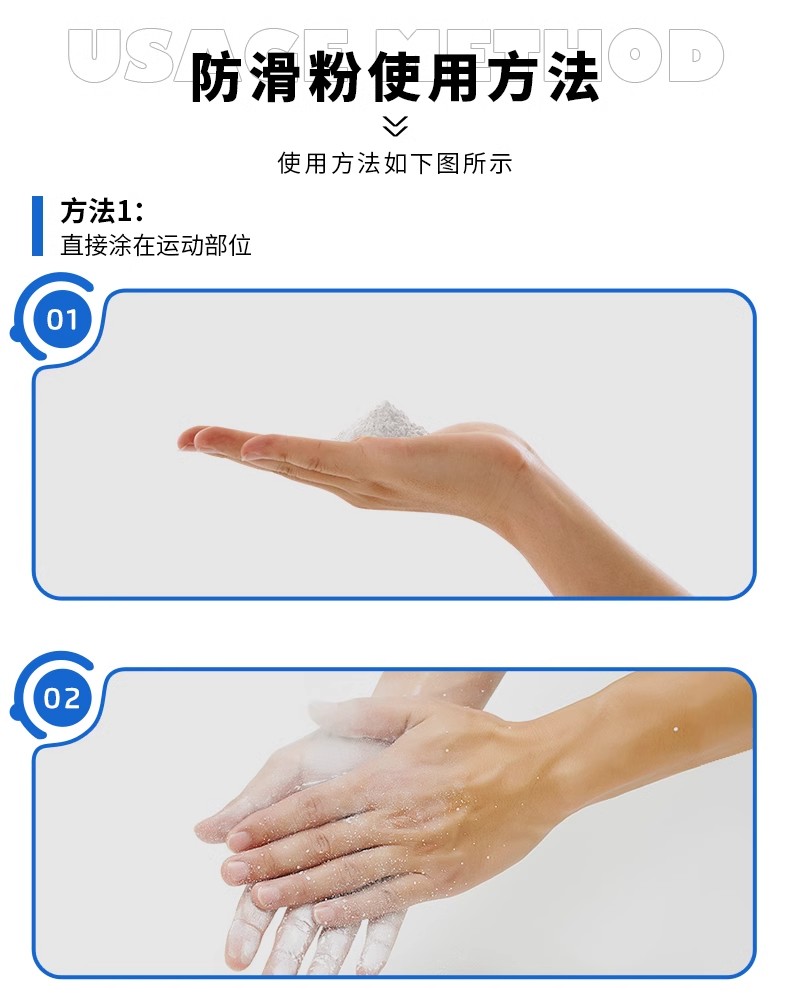 USAGE METHOD
防滑粉使用方法

使用方法如下图所示

方法1:
直接涂在运动部位

01

02