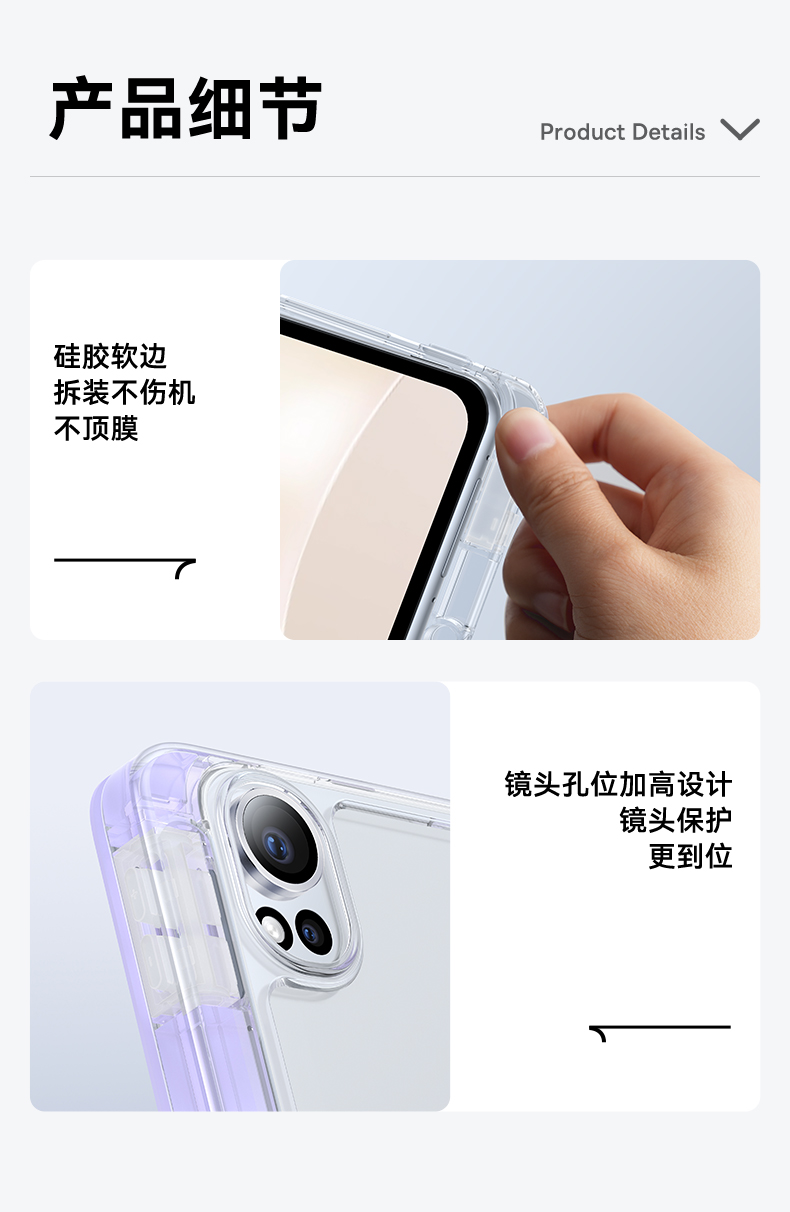 产品细节

Product Details

硅胶软边
拆装不伤机
不顶膜

镜头孔位加高设计
镜头保护
更到位