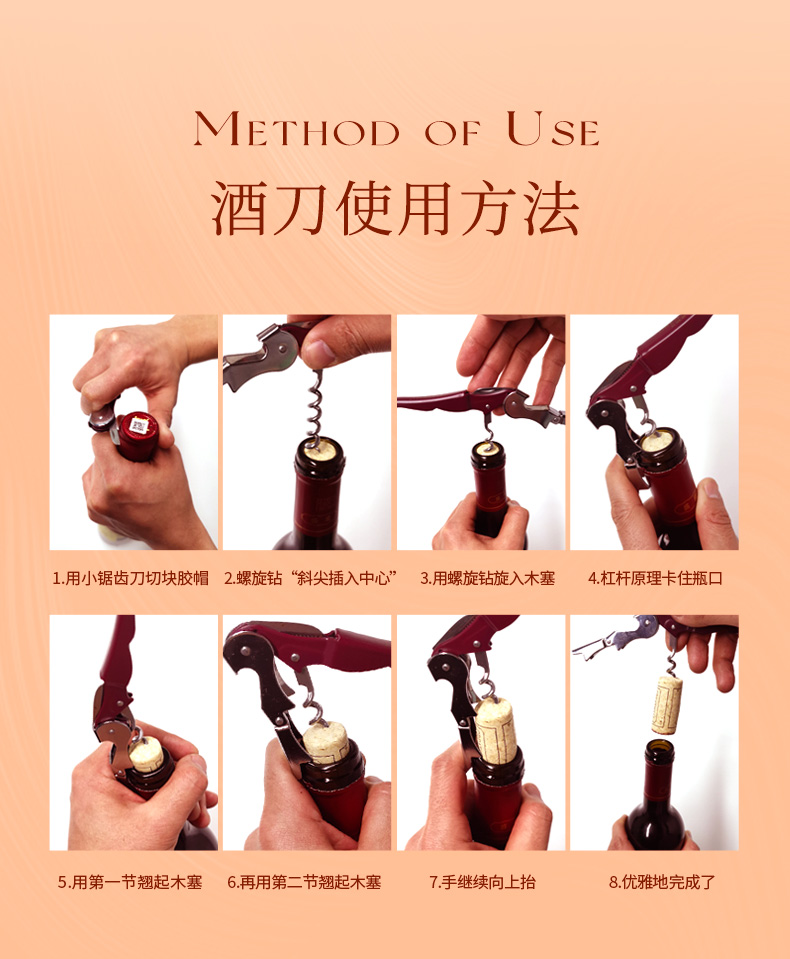 METHOD OF USE
酒刀使用方法

1.用小锯齿刀切块胶帽

2.螺旋钻“斜尖插入中心”

3.用螺旋钻旋入木塞

4.杠杆原理卡住瓶口

5.用第一节翘起木塞

6.再用第二节翘起木塞

7.手继续向上抬

8.优雅地完成了