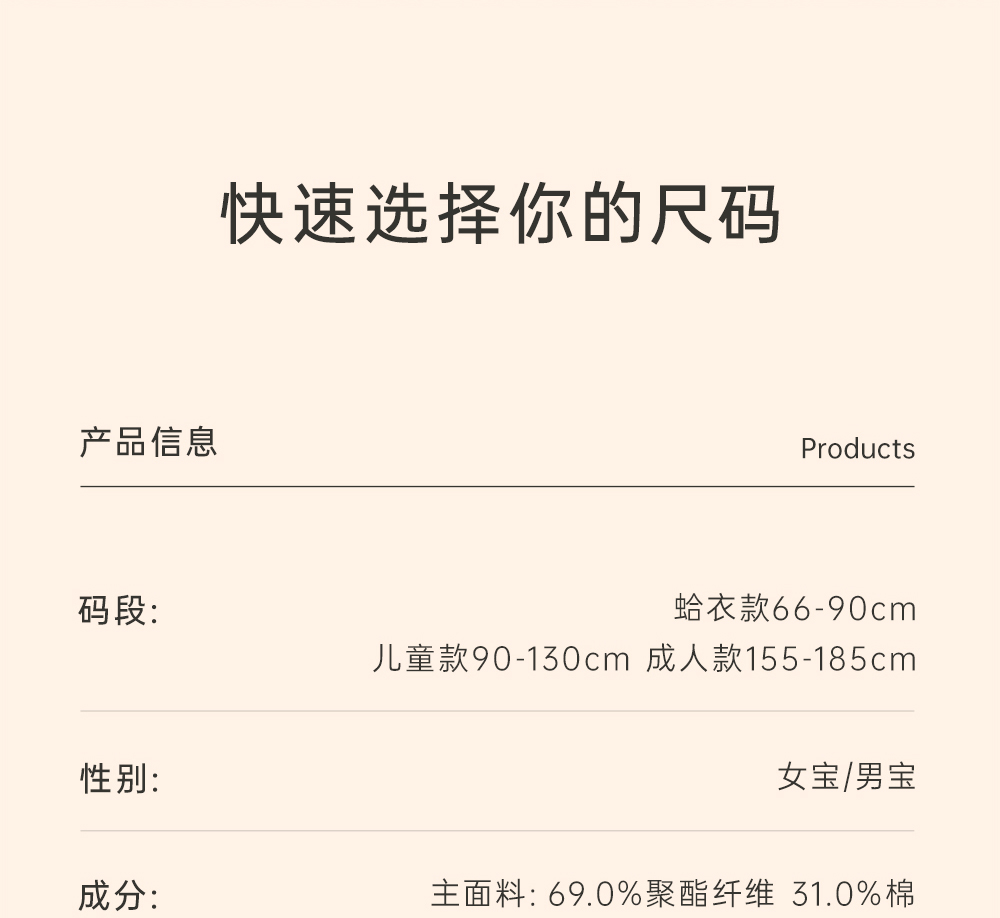 快速选择你的尺码

产品信息

Products

码段:

蛤衣款66-90cm
儿童款90-130cm 成人款155-185cm

性别:

女宝/男宝

成分:

主面料:69.0%聚酯纤维 31.0%棉