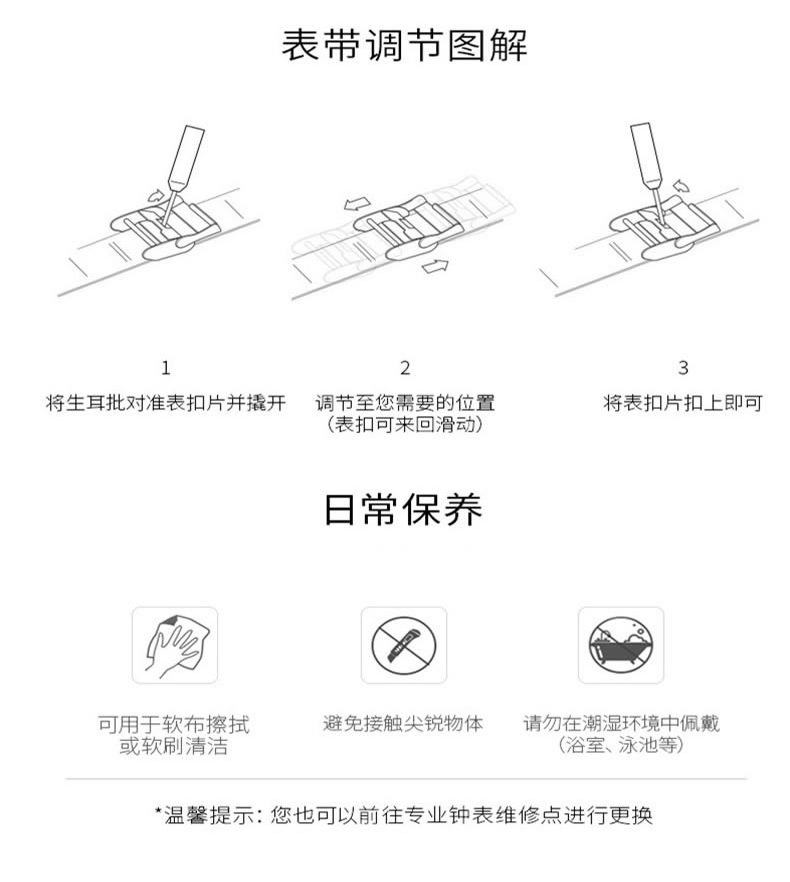 表带调节图解

1
将生耳批对准表扣片并撬开

2
调节至您需要的位置
（表扣可来回滑动）

3
将表扣片扣上即可

日常保养

可用于软布擦拭
或软刷清洁

避免接触尖锐物体

请勿在潮湿环境中佩戴
（浴室、泳池等）

*温馨提示：您也可以前往专业钟表维修点进行更换