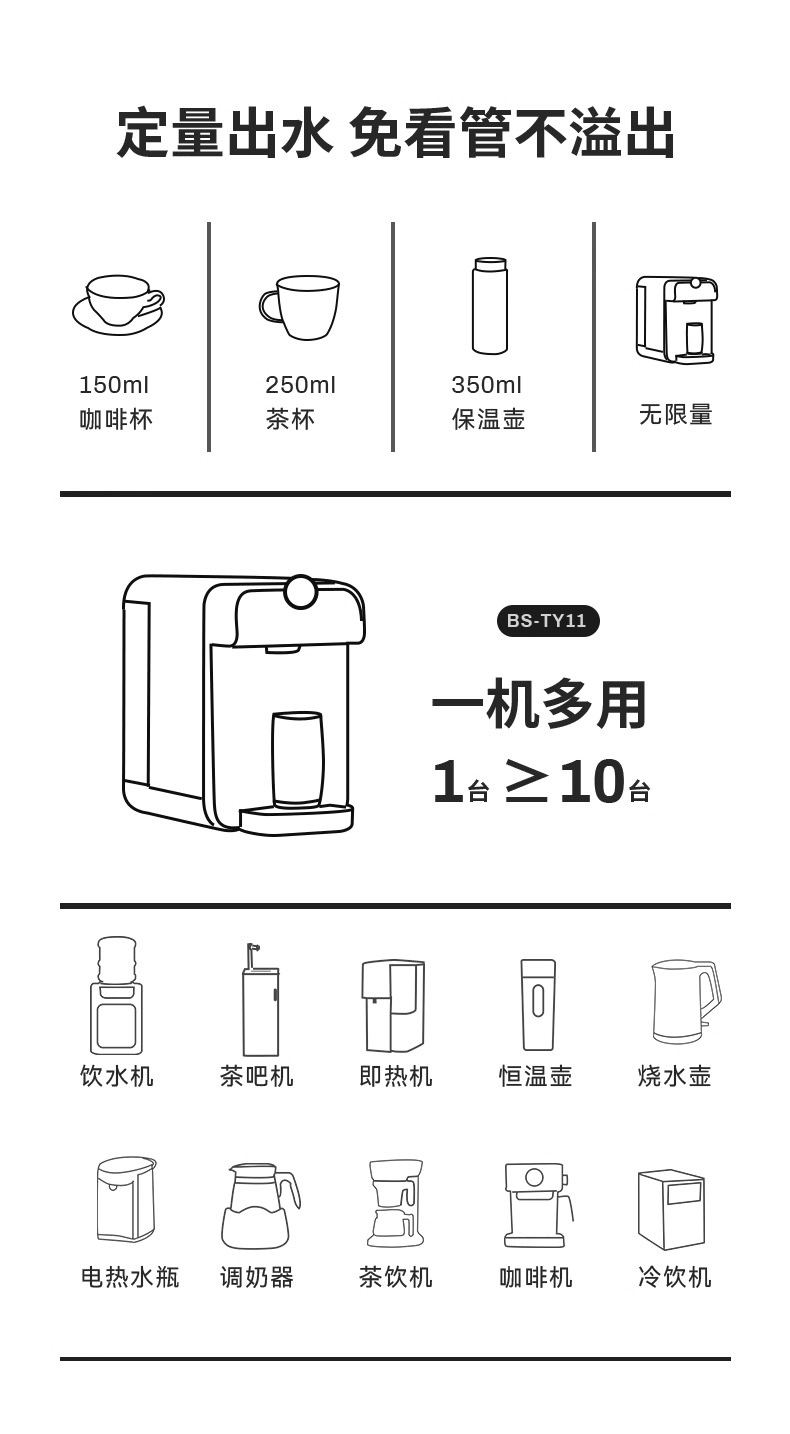 定量出水 免看管不溢出

150ml
咖啡杯

250ml
茶杯

350ml
保温壶

无限量

BS-TY11

一机多用
1台 ≥ 10台

饮水机

茶吧机

即热机

恒温壶

烧水壶

电热水瓶

调奶器

茶饮机

咖啡机

冷饮机