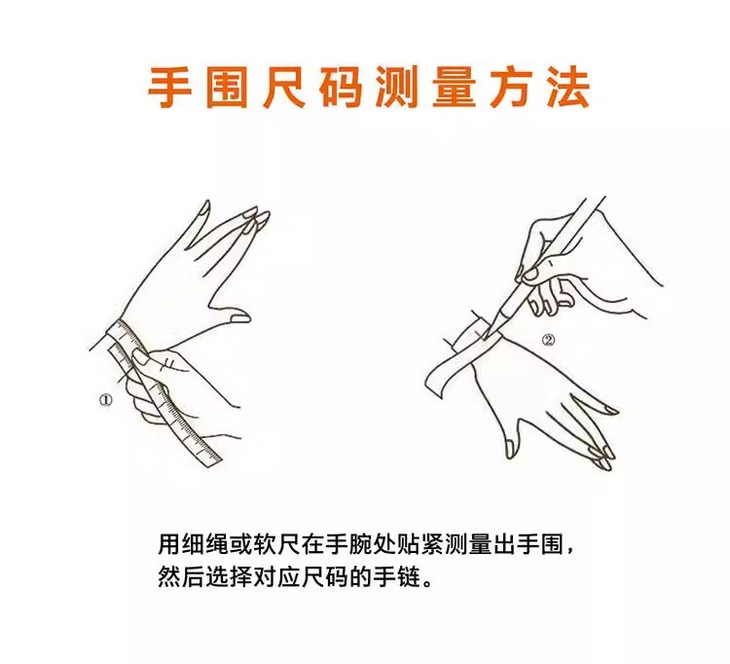 手围尺码测量方法

①

②

用细绳或软尺在手腕处贴紧测量出手围，然后选择对应尺码的手链。