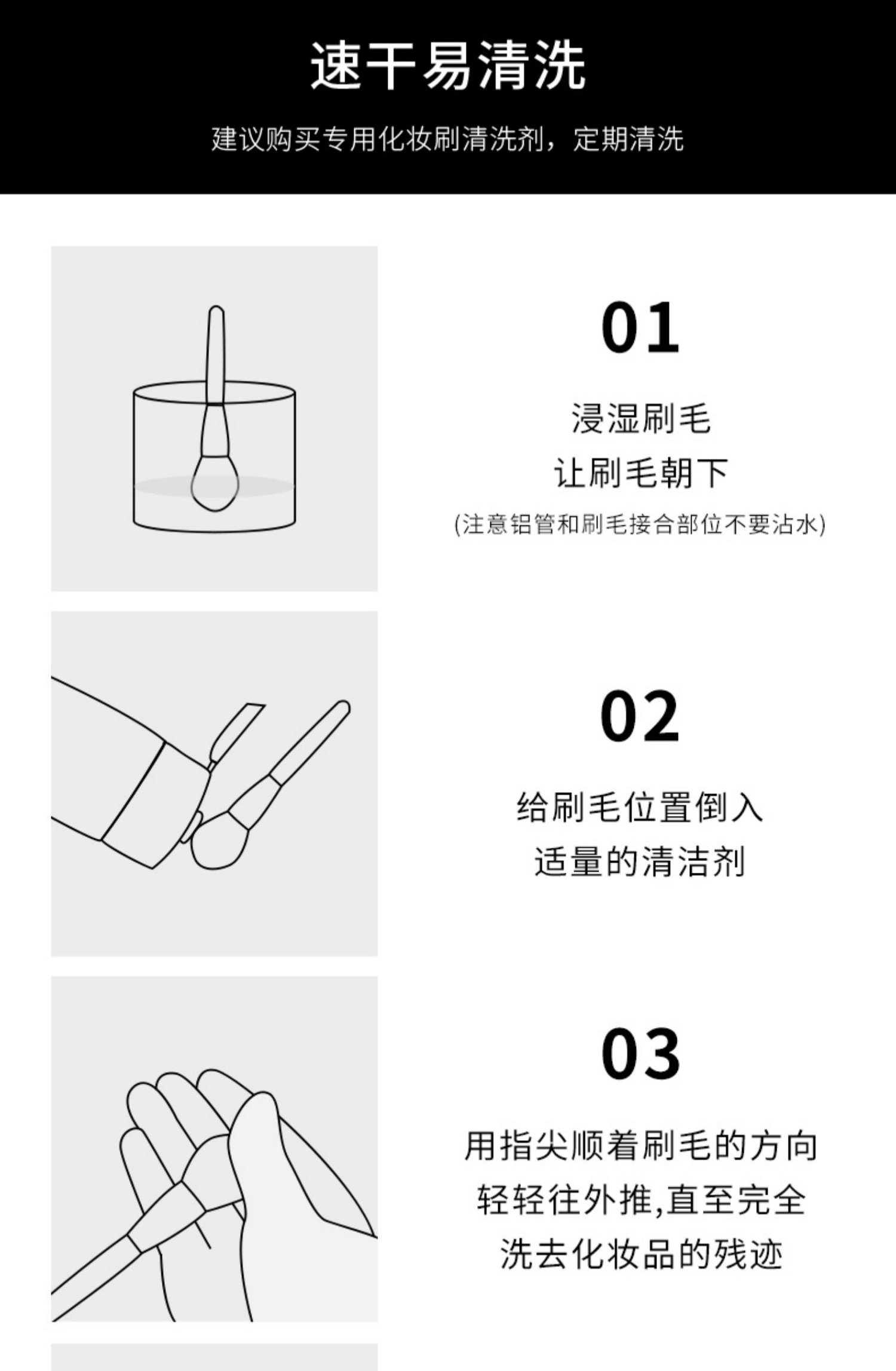 速干易清洗

建议购买专用化妆刷清洗剂，定期清洗

01

浸湿刷毛
让刷毛朝下
(注意铝管和刷毛接合部位不要沾水)

02

给刷毛位置倒入
适量的清洁剂

03

用指尖顺着刷毛的方向
轻轻往外推,直至完全
洗去化妆品的残迹