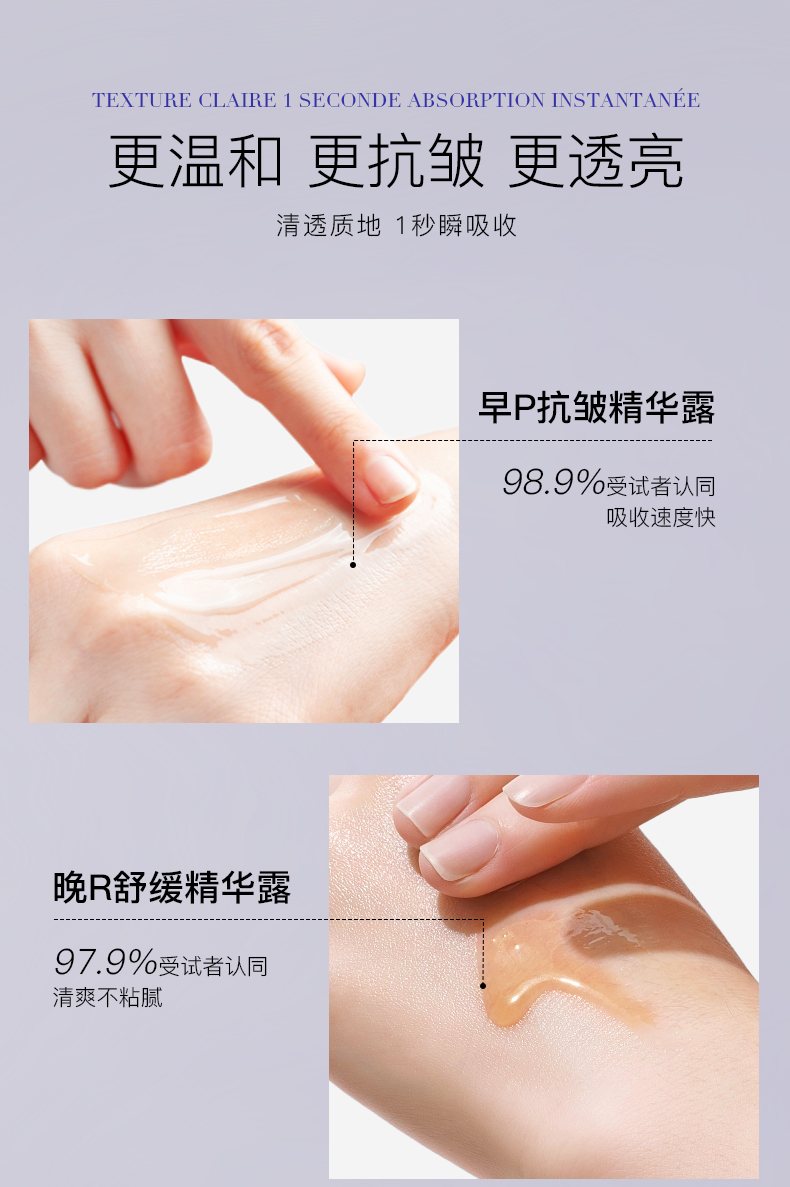 TEXTURE CLAIRE 1 SECONDE ABSORPTION INSTANTANÉE

更温和 更抗皱 更透亮

清透质地 1秒瞬吸收

早P抗皱精华露

98.9%受试者认同
吸收速度快

晚R舒缓精华露

97.9%受试者认同
清爽不粘腻