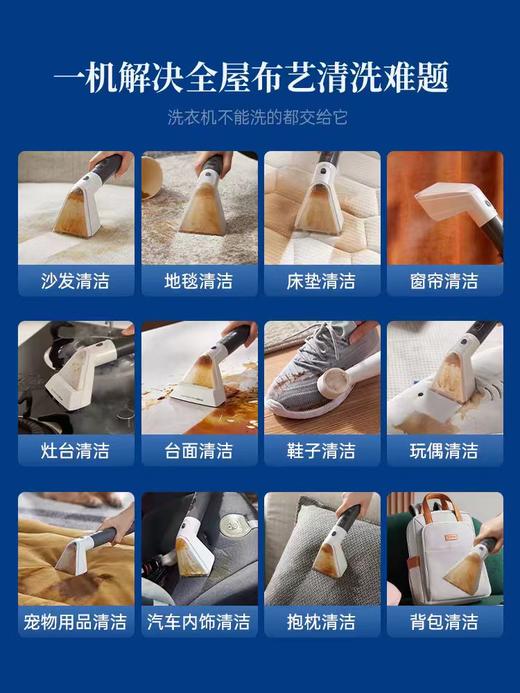 一机解决全屋布艺清洗难题

洗衣机不能洗的都交给它

沙发清洁

地毯清洁

床垫清洁

窗帘清洁

灶台清洁

台面清洁

鞋子清洁

玩偶清洁

宠物用品清洁

汽车内饰清洁

抱枕清洁

背包清洁