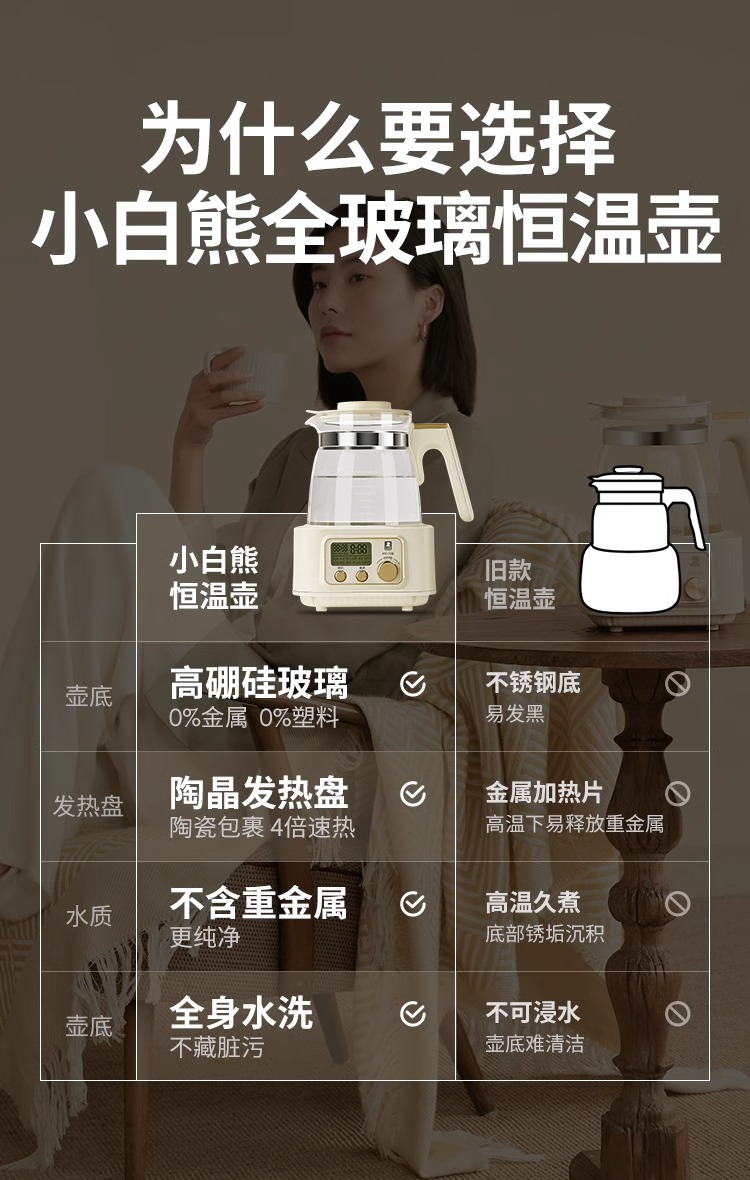 为什么要选择
小白熊全玻璃恒温壶

|  | 小白熊 恒温壶 | 旧款 恒温壶 |
|---|---|---|
| 壶底 | 高硼硅玻璃 0%金属 0%塑料 | 不锈钢底 易发黑 |
| 发热盘 | 陶晶发热盘 陶瓷包裹 4倍速热 | 金属加热片 高温下易释放重金属 |
| 水质 | 不含重金属 更纯净 | 高温久煮 底部锈垢沉积 |
| 壶底 | 全身水洗 不藏脏污 | 不可浸水 壶底难清洁 |