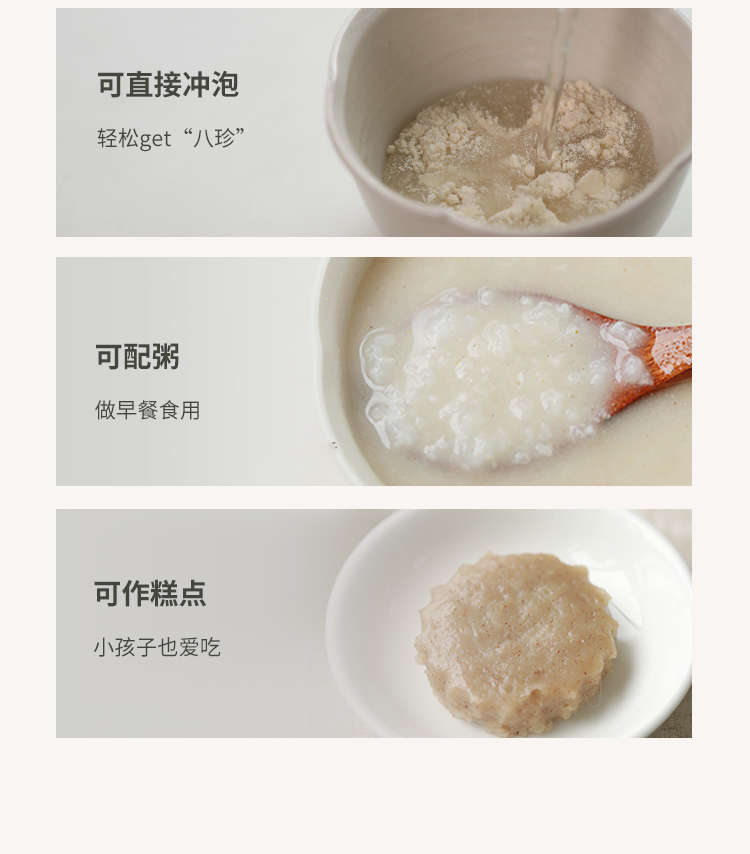 可直接冲泡

轻松get“八珍”

可配粥

做早餐食用

可作糕点

小孩子也爱吃