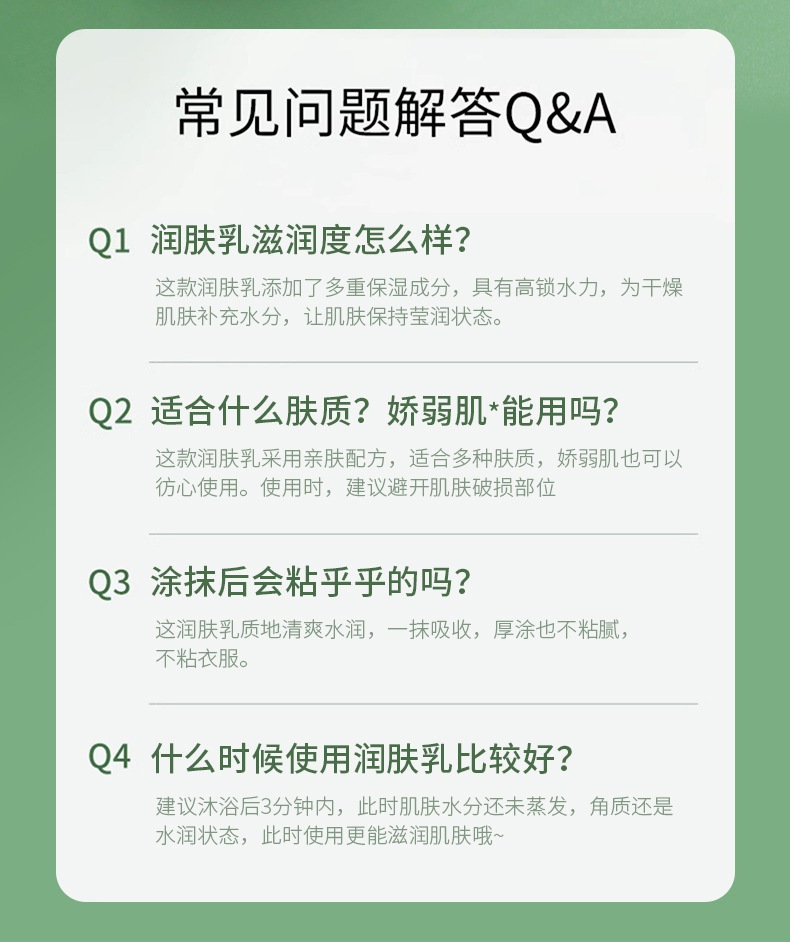 常见问题解答Q&A

Q1 润肤乳滋润度怎么样？

这款润肤乳添加了多重保湿成分，具有高锁水力，为干燥肌肤补充水分，让肌肤保持莹润状态。

Q2 适合什么肤质？娇弱肌*能用吗？

这款润肤乳采用亲肤配方，适合多种肤质，娇弱肌也可以彷心使用。使用时，建议避开肌肤破损部位

Q3 涂抹后会粘乎乎的吗？

这润肤乳质地清爽水润，一抹吸收，厚涂也不粘腻，不粘衣服。

Q4 什么时候使用润肤乳比较好？

建议沐浴后3分钟内，此时肌肤水分还未蒸发，角质还是水润状态，此时使用更能滋润肌肤哦~