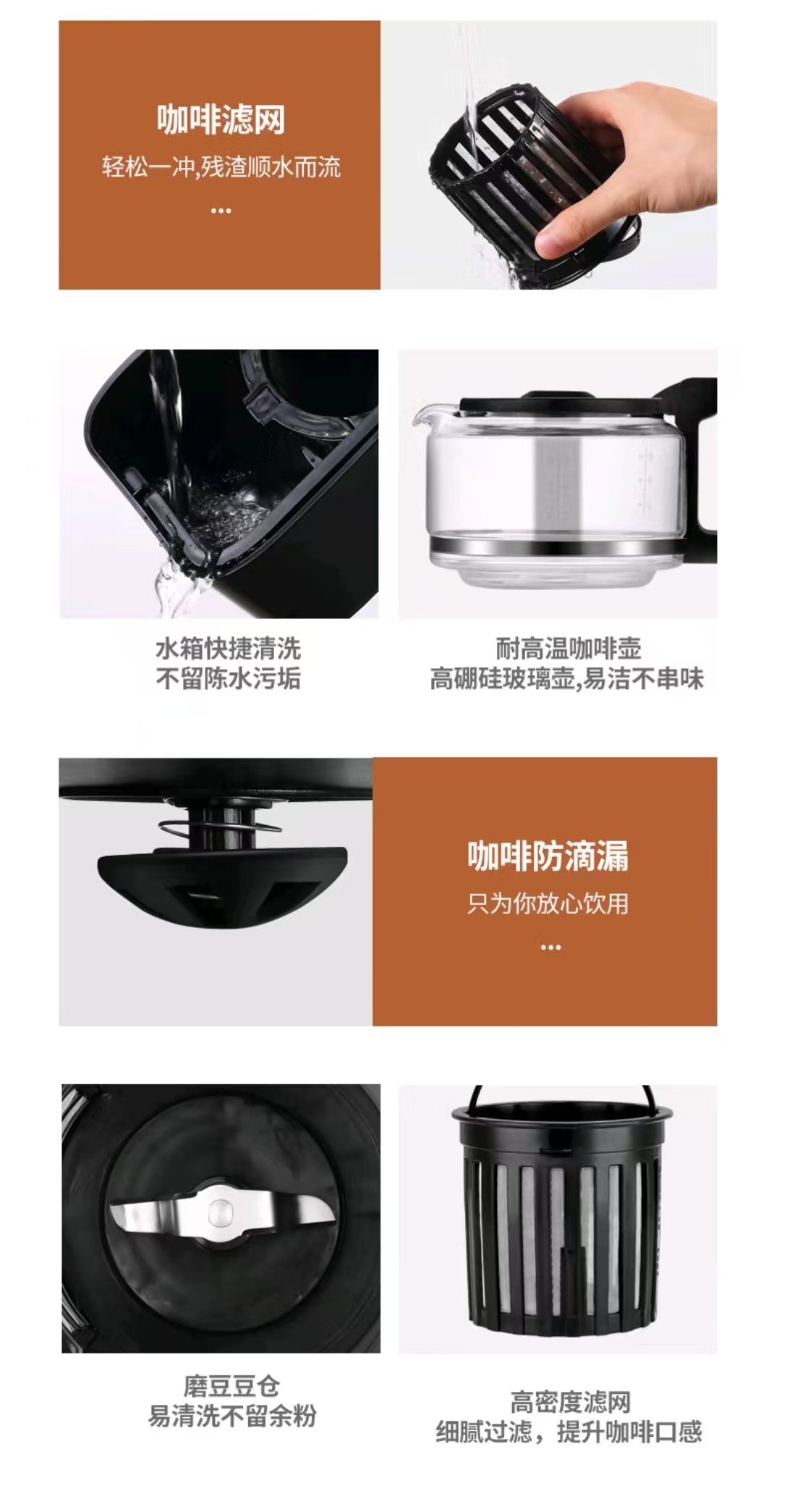 咖啡滤网
轻松一冲,残渣顺水而流
...

水箱快捷清洗
不留陈水污垢

耐高温咖啡壶
高硼硅玻璃壶,易洁不串味

咖啡防滴漏
只为你放心饮用
...

磨豆豆仓
易清洗不留余粉

高密度滤网
细腻过滤，提升咖啡口感