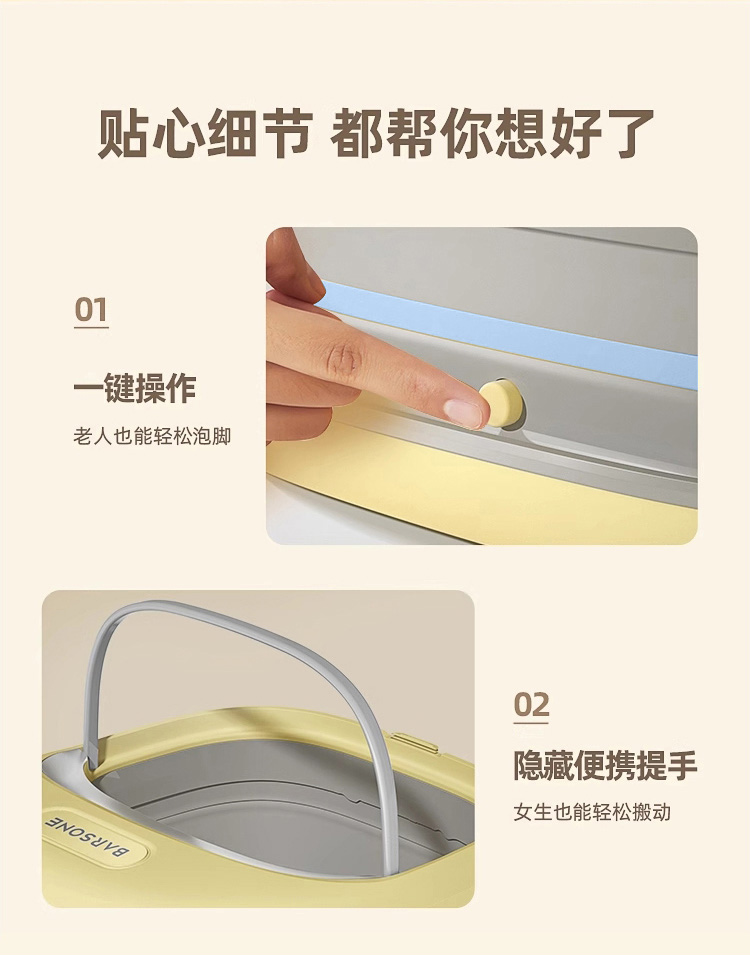 贴心细节 都帮你想好了

01

一键操作

老人也能轻松泡脚

BARSONE

02

隐藏便携提手

女生也能轻松搬动