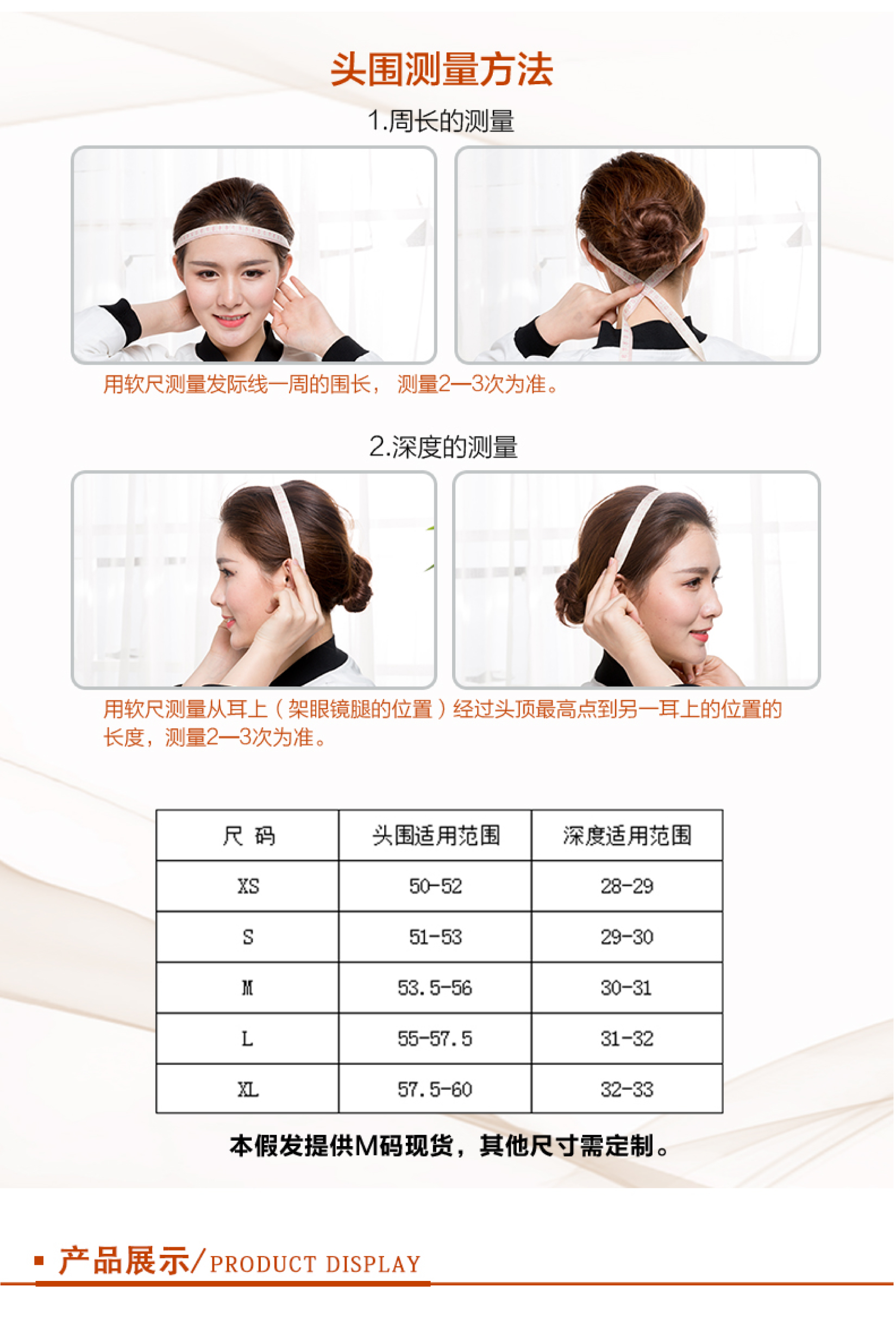 头围测量方法

1.周长的测量

用软尺测量发际线一周的围长， 测量2—3次为准。

2.深度的测量

用软尺测量从耳上（架眼镜腿的位置）经过头顶最高点到另一耳上的位置的长度，测量2—3次为准。

| 尺 码 | 头围适用范围 | 深度适用范围 |
|---|---|---|
| XS | 50-52 | 28-29 |
| S | 51-53 | 29-30 |
| M | 53.5-56 | 30-31 |
| L | 55-57.5 | 31-32 |
| XL | 57.5-60 | 32-33 |

本假发提供M码现货，其他尺寸需定制。

产品展示/PRODUCT DISPLAY