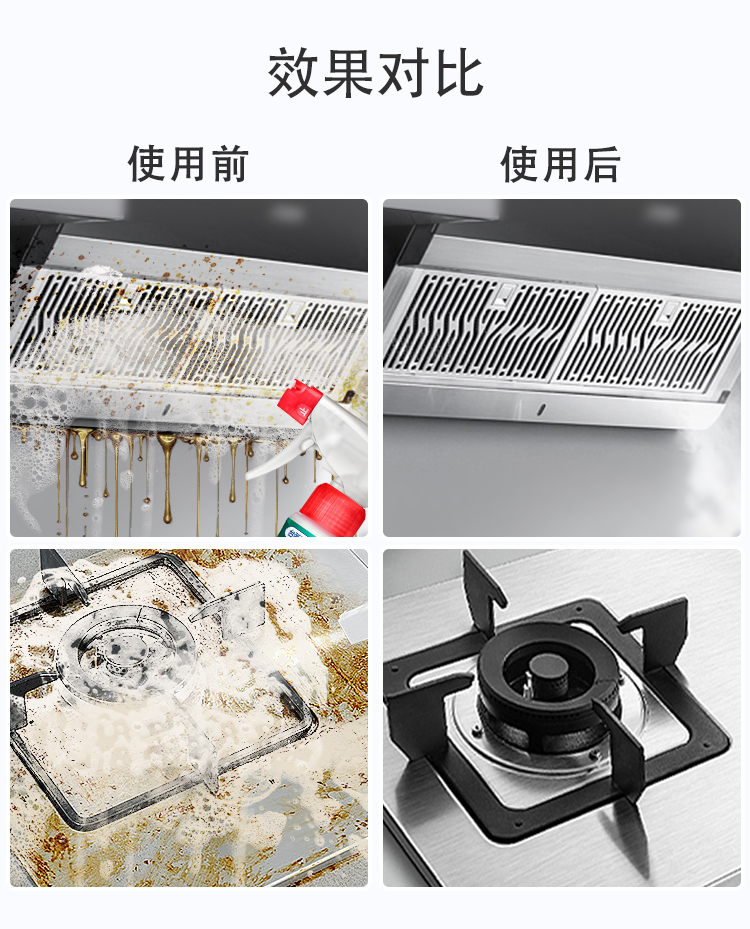 效果对比

使用前

使用后