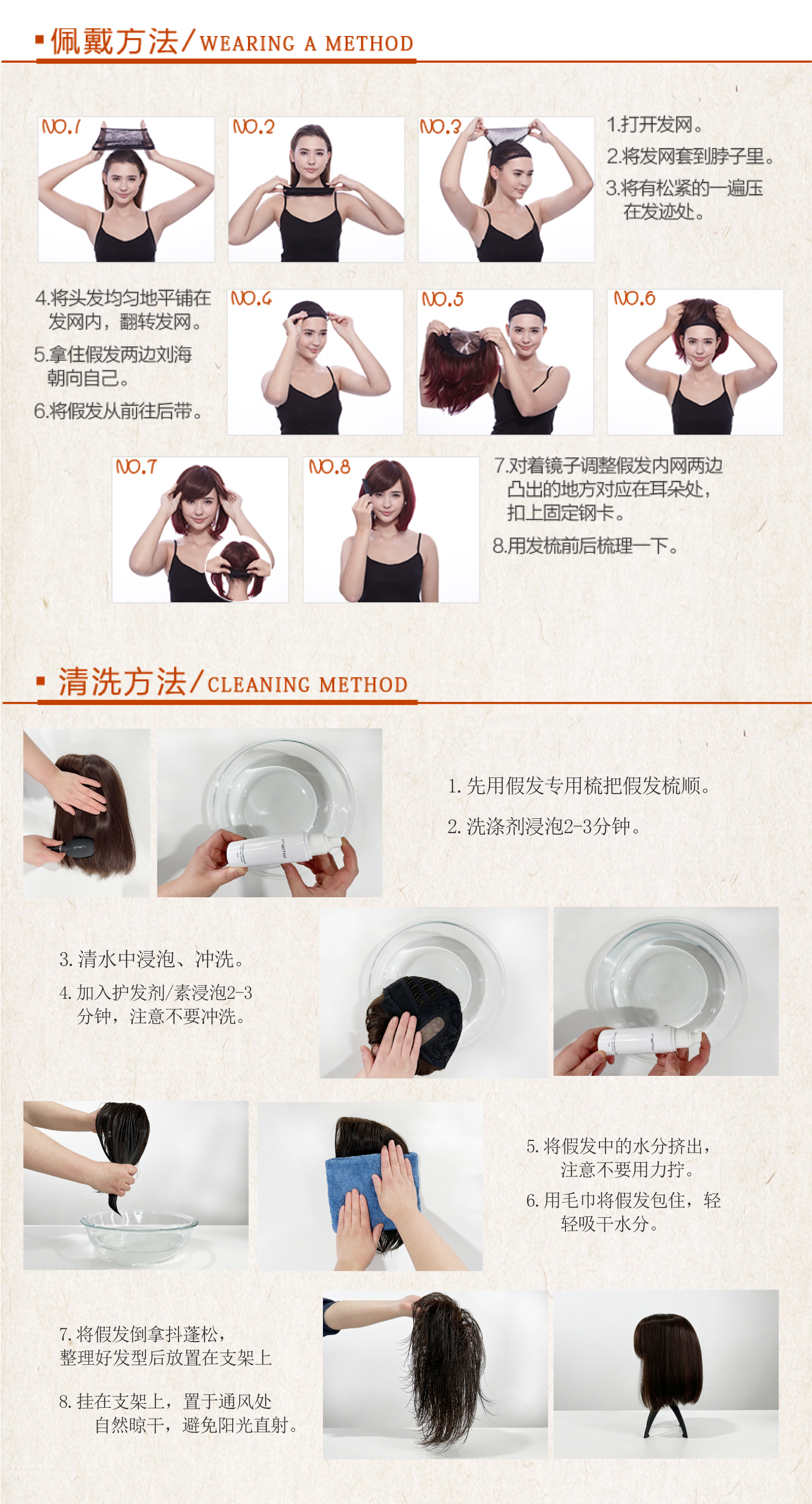 佩戴方法/WEARING A METHOD

NO.1

NO.2

NO.3

1.打开发网。
2.将发网套到脖子里。
3.将有松紧的一遍压在发迹处。

4.将头发均匀地平铺在发网内，翻转发网。
5.拿住假发两边刘海朝向自己。
6.将假发从前往后带。

NO.4

NO.5

NO.6

NO.7

NO.8

7.对着镜子调整假发内网两边凸出的地方对应在耳朵处，扣上固定钢卡。
8.用发梳前后梳理一下。

清洗方法/CLEANING METHOD

1. 先用假发专用梳把假发梳顺。
2. 洗涤剂浸泡2-3分钟。

3. 清水中浸泡、冲洗。
4. 加入护发剂/素浸泡2-3分钟，注意不要冲洗。

5. 将假发中的水分挤出，注意不要用力拧。
6. 用毛巾将假发包住，轻轻吸干水分。

7. 将假发倒拿抖蓬松，整理好发型后放置在支架上

8. 挂在支架上，置于通风处自然晾干，避免阳光直射。