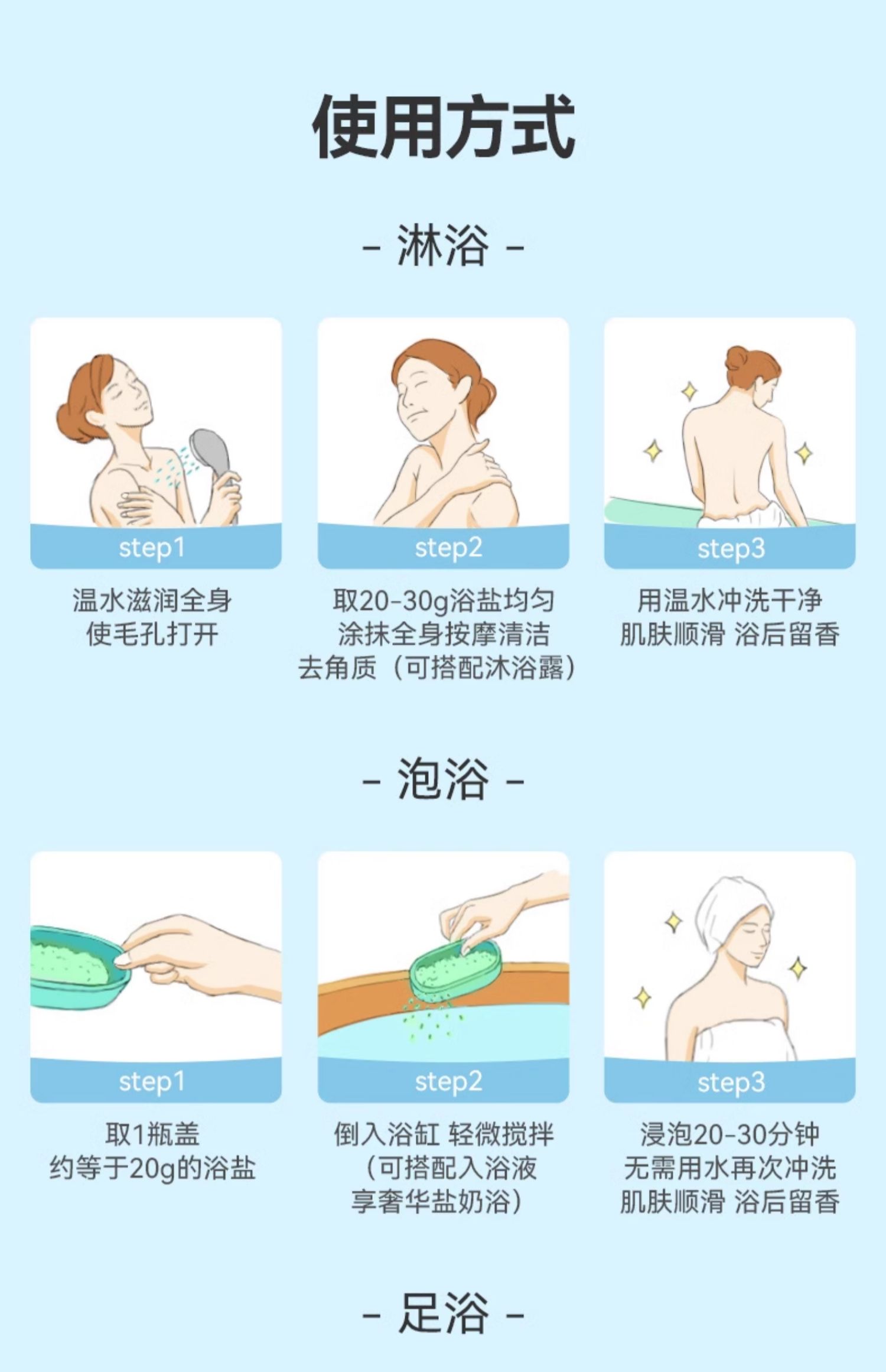 使用方式

- 淋浴 -

step1
温水滋润全身
使毛孔打开

step2
取20-30g浴盐均匀
涂抹全身按摩清洁
去角质（可搭配沐浴露）

step3
用温水冲洗干净
肌肤顺滑 浴后留香

- 泡浴 -

step1
取1瓶盖
约等于20g的浴盐

step2
倒入浴缸 轻微搅拌
（可搭配入浴液
享奢华盐奶浴）

step3
浸泡20-30分钟
无需用水再次冲洗
肌肤顺滑 浴后留香

- 足浴 -