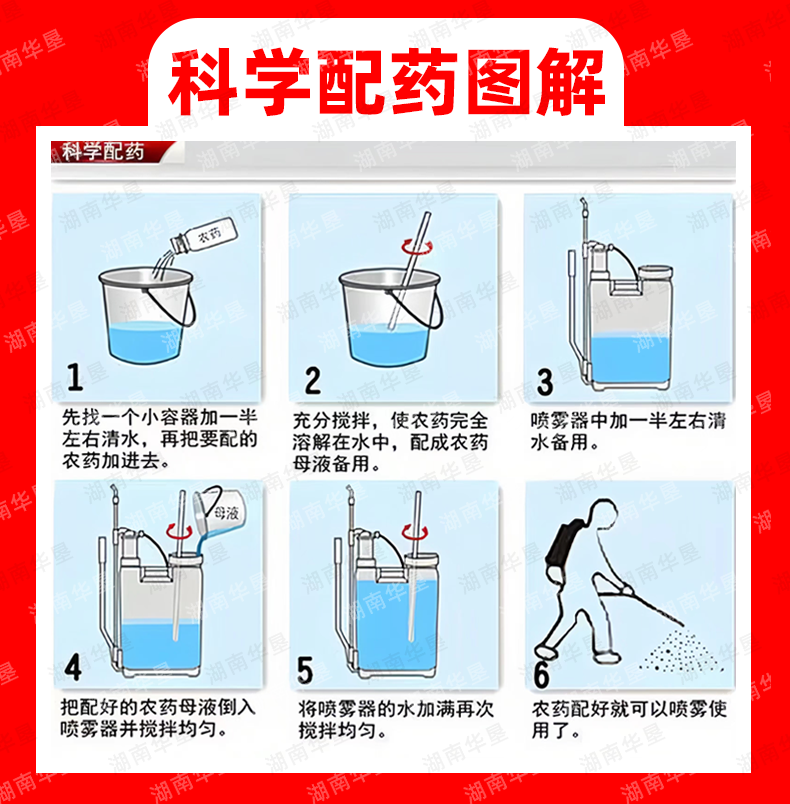 科学配药图解

科学配药

农药

1
先找一个小容器加一半左右清水，再把要配的农药加进去。

2
充分搅拌，使农药完全溶解在水中，配成农药母液备用。

3
喷雾器中加一半左右清水备用。

母液

4
把配好的农药母液倒入喷雾器并搅拌均匀。

5
将喷雾器的水加满再次搅拌均匀。

6
农药配好就可以喷雾使用了。

湖南华垦