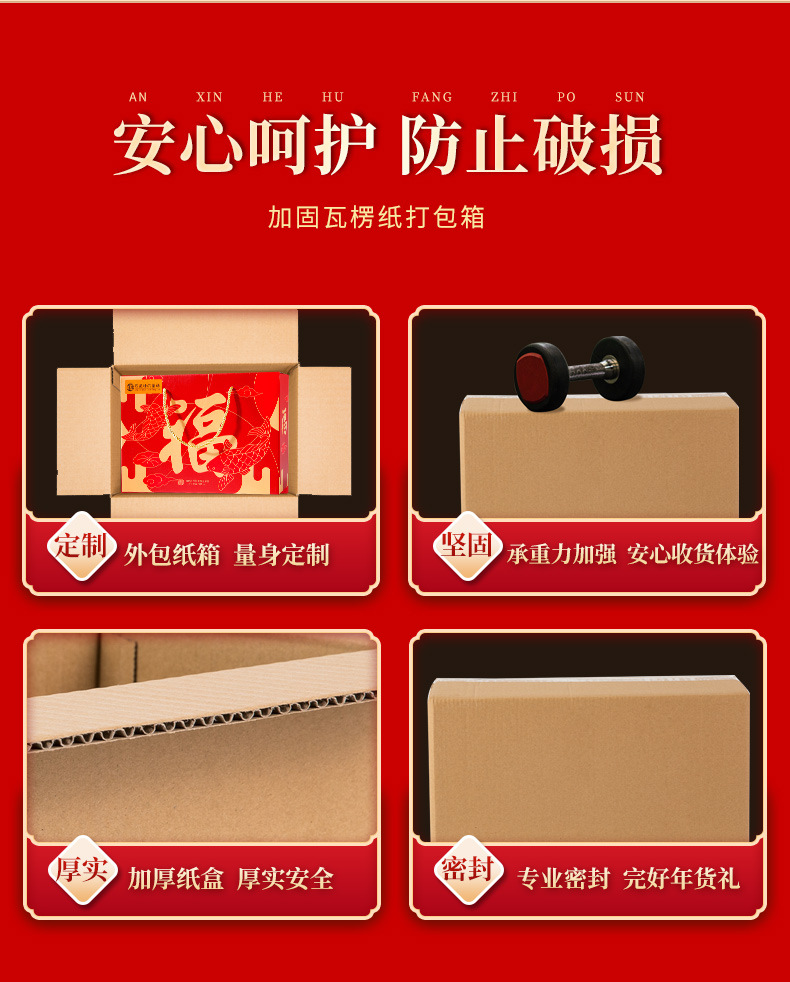 AN XIN HE HU FANG ZHI PO SUN
安心呵护 防止破损
加固瓦楞纸打包箱

福

定制 外包纸箱 量身定制

坚固 承重力加强 安心收货体验

厚实 加厚纸盒 厚实安全

密封 专业密封 完好年货礼