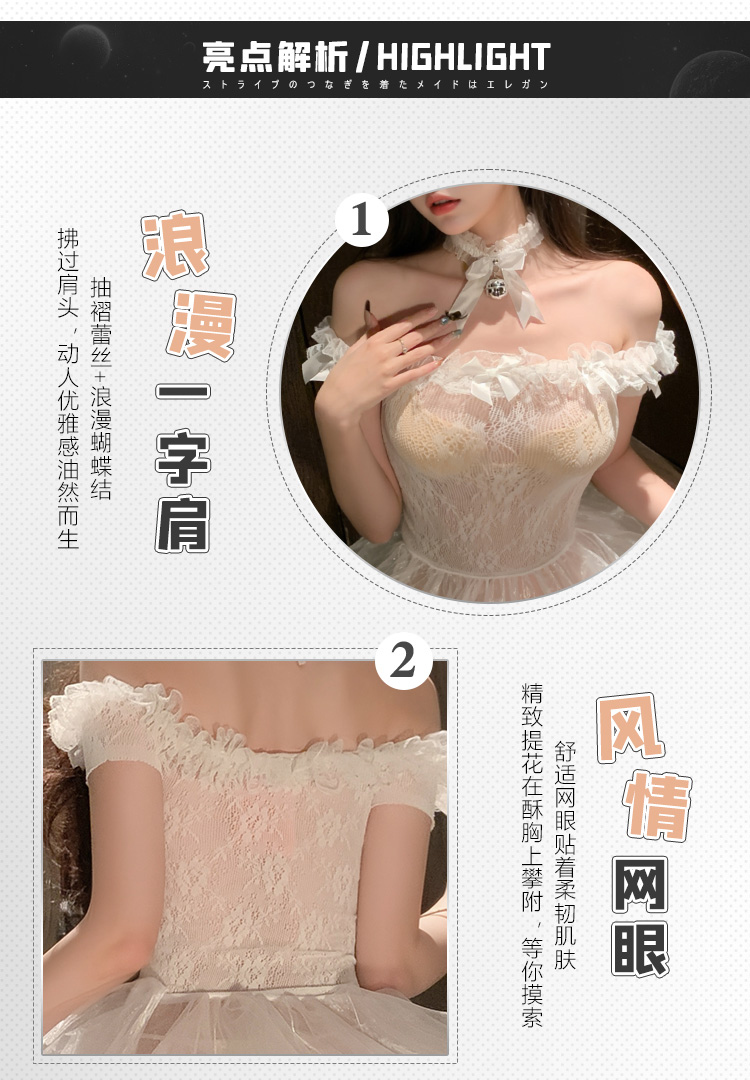 亮点解析 / HIGHLIGHT
ストライプのつなぎを着たメイドはエレガン

1

浪漫一字肩

抽褶蕾丝+浪漫蝴蝶结

拂过肩头，动人优雅感油然而生

2

风情网眼

舒适网眼贴着柔韧肌肤

精致提花在酥胸上攀附，等你摸索