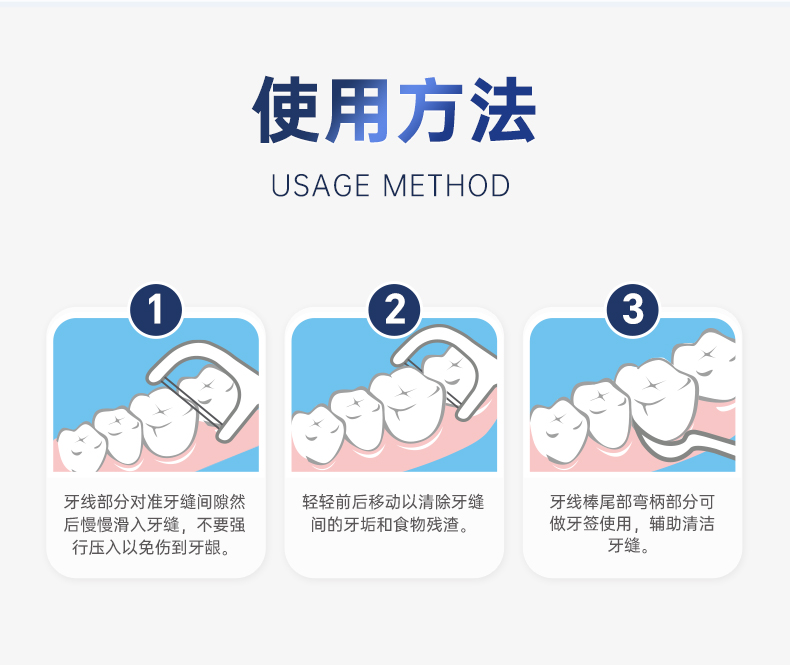 使用方法

USAGE METHOD

1

牙线部分对准牙缝间隙然后慢慢滑入牙缝，不要强行压入以免伤到牙龈。

2

轻轻前后移动以清除牙缝间的牙垢和食物残渣。

3

牙线棒尾部弯柄部分可做牙签使用，辅助清洁牙缝。